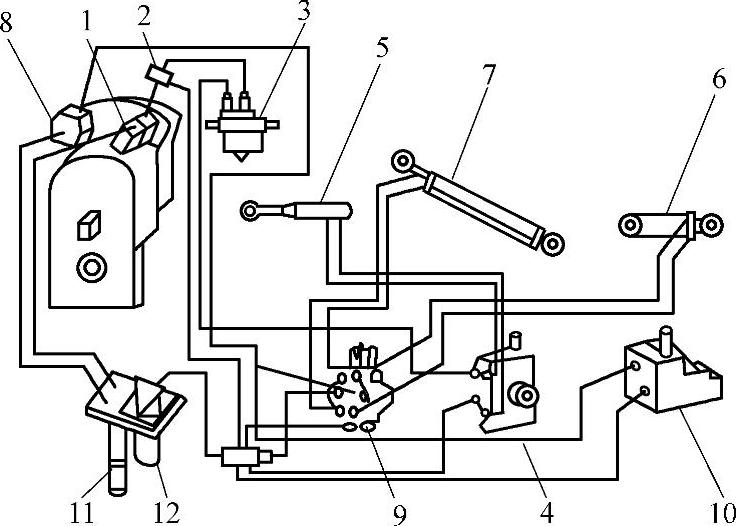 8
1
2
3
5
7
6
11
12
9
4
10