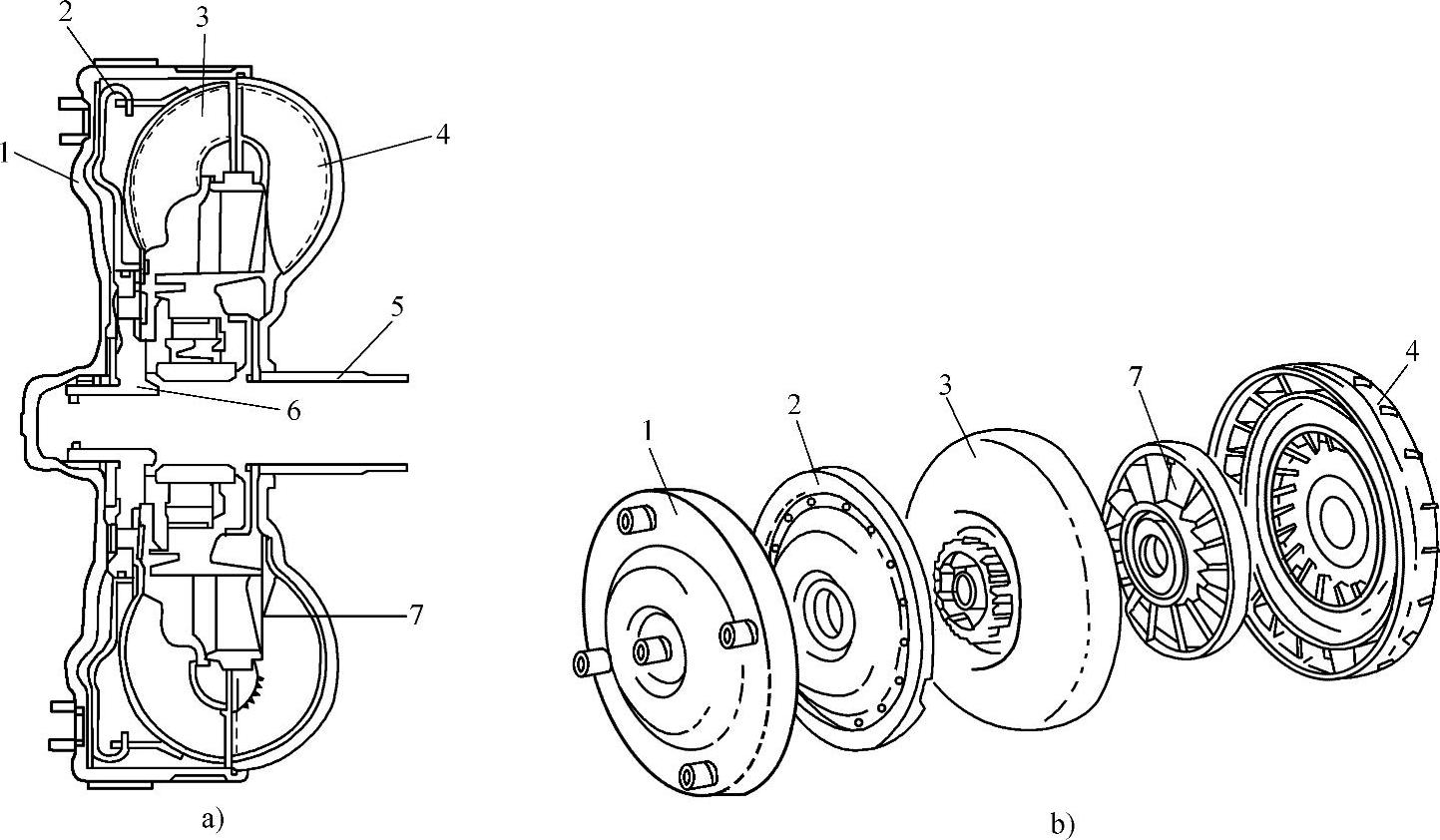 2
3
1
4
5
6
7
a)

1
2
3
7
4
b)