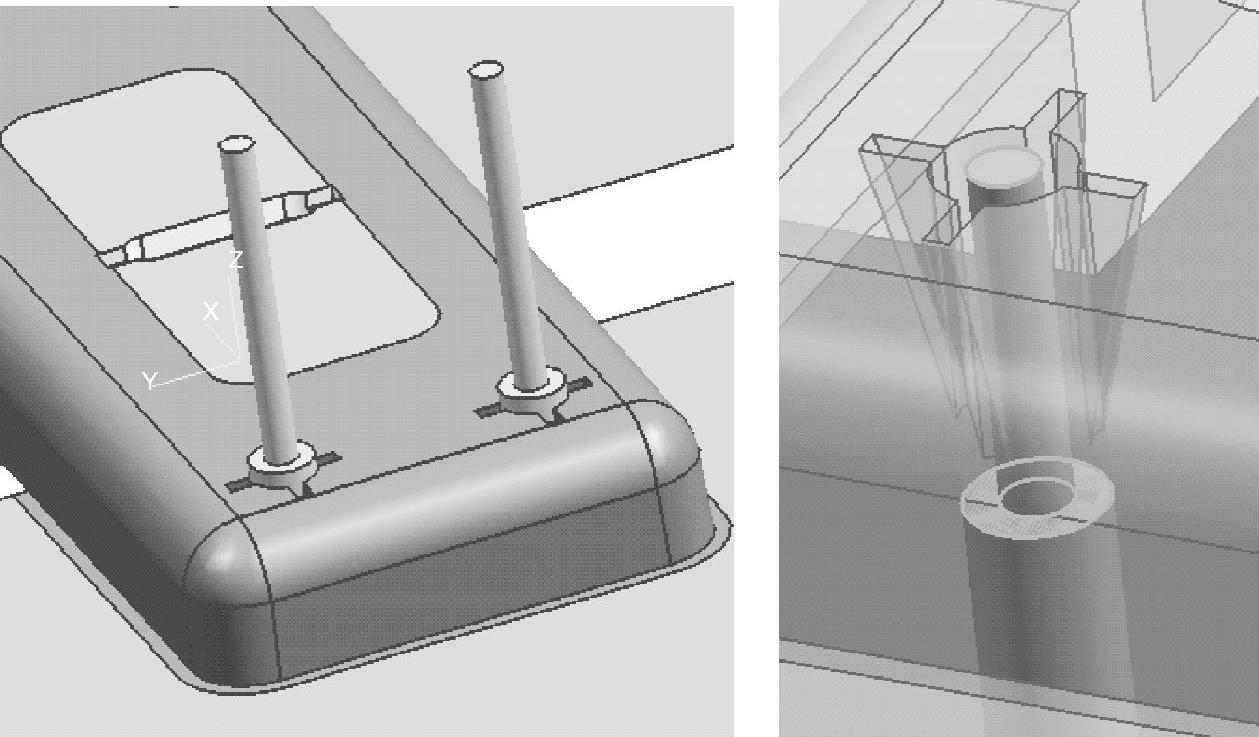 Z
X
Y