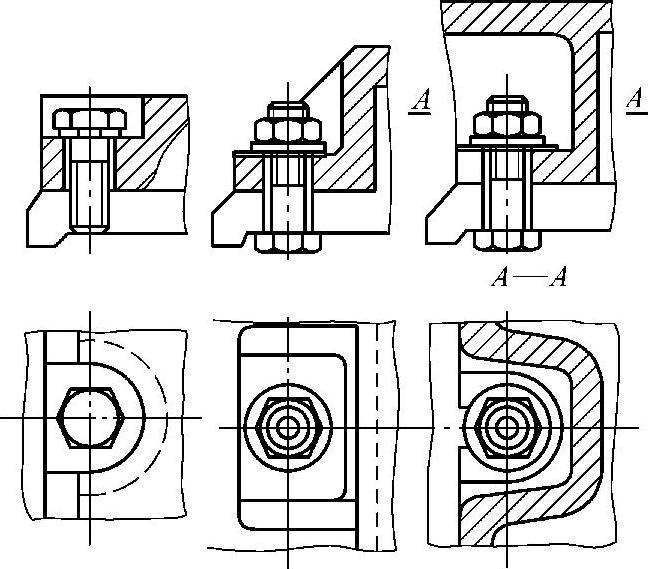 A

A

A—A