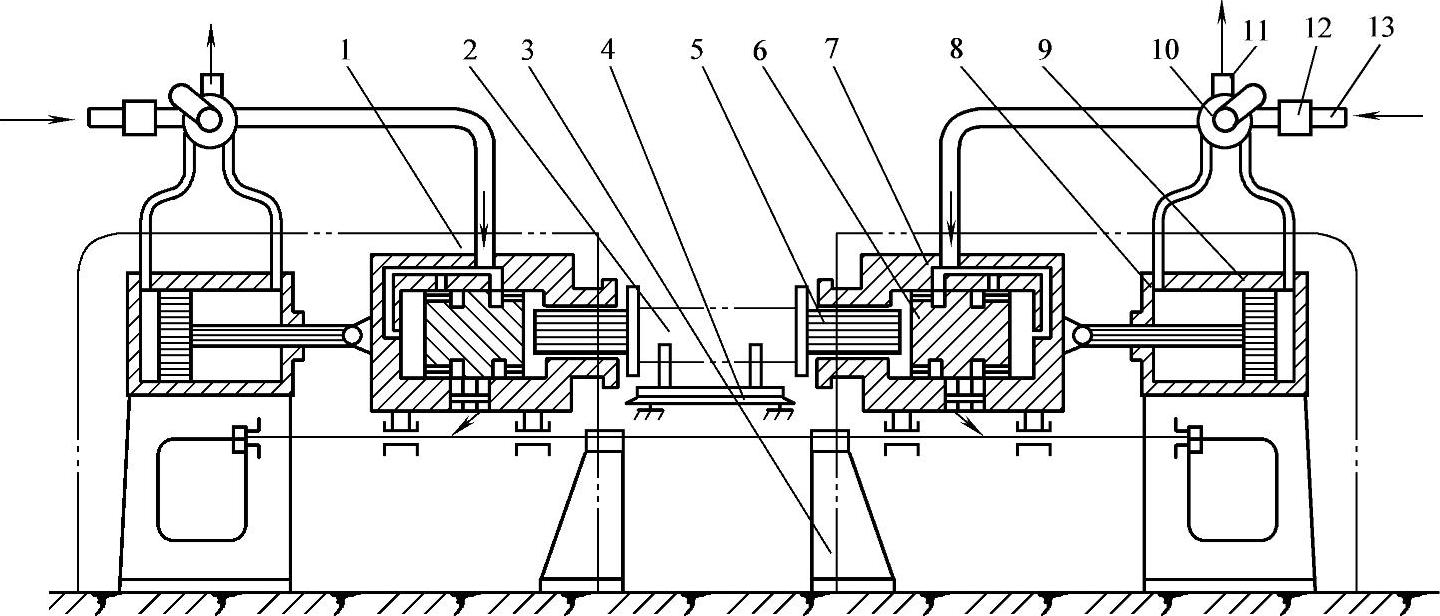 1 2 3 4 5 6 7 8 9 10 11 12 13