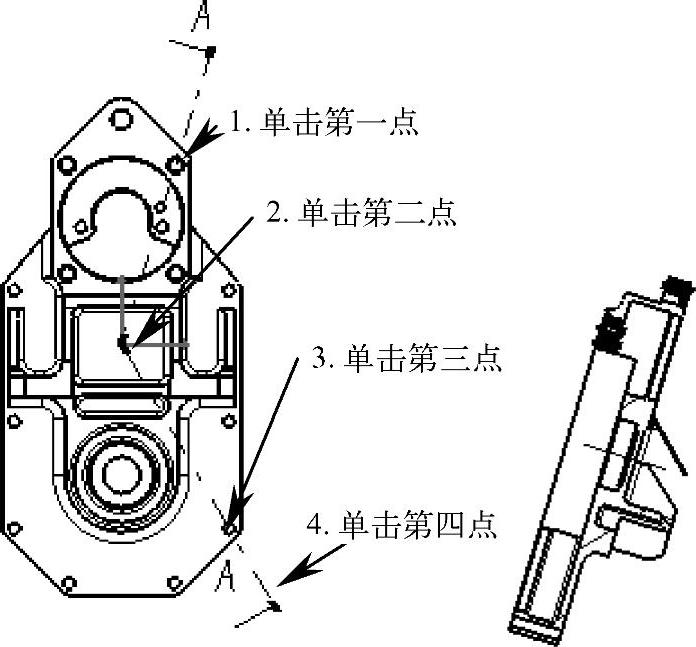 A

1. 单击第一点

2. 单击第二点

3. 单击第三点

4. 单击第四点

A