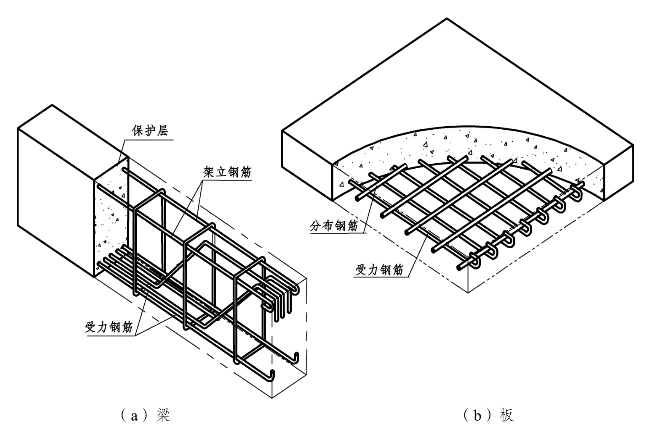 保护层
架立钢筋
受力钢筋
（a）梁

分布钢筋
受力钢筋
（b）板