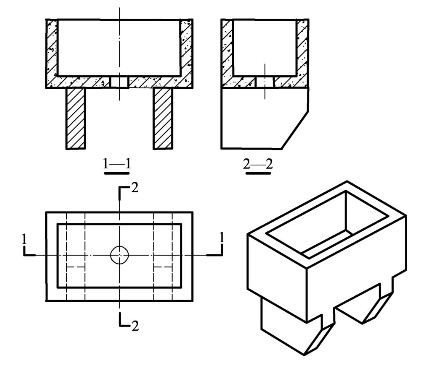 1—1

2—2

2

1

1

2