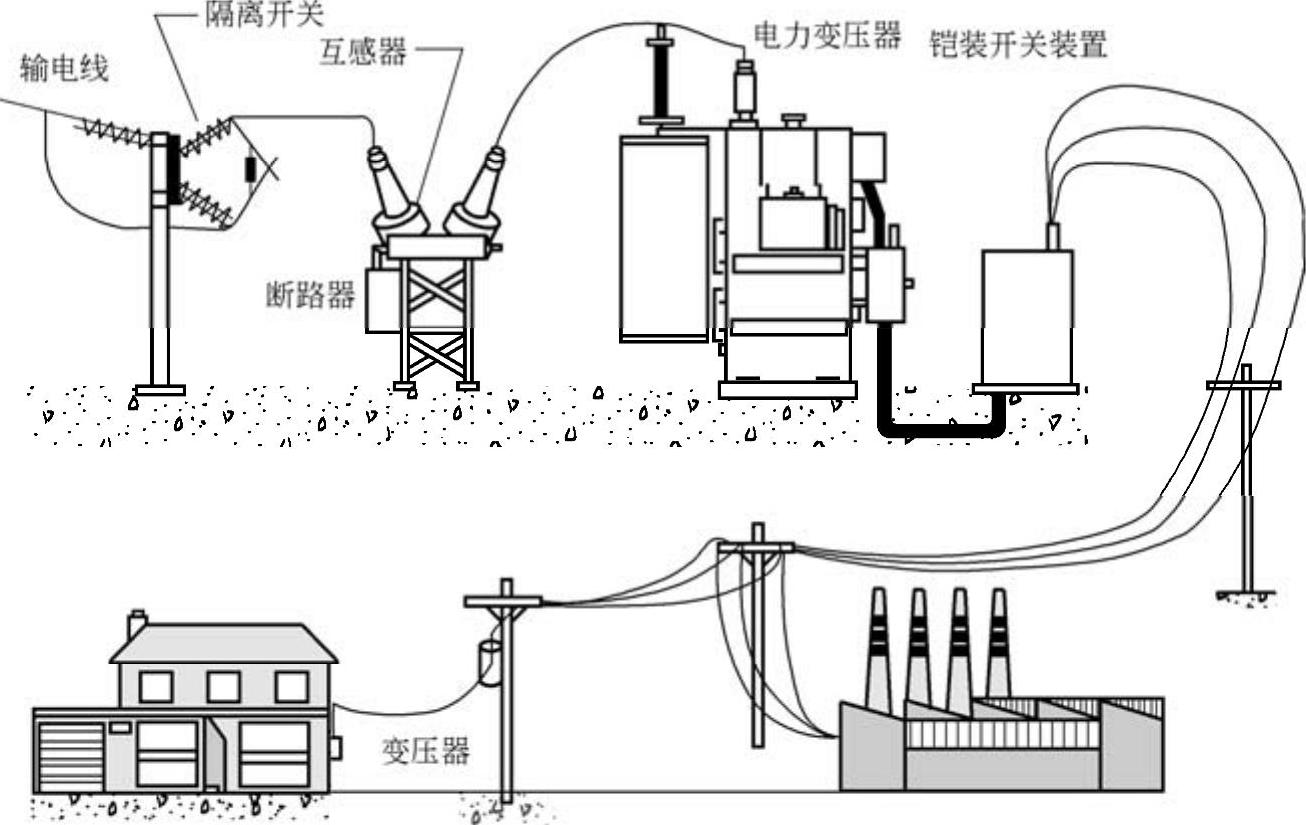 隔离开关
输电线
互感器
电力变压器
铠装开关装置
断路器
变压器