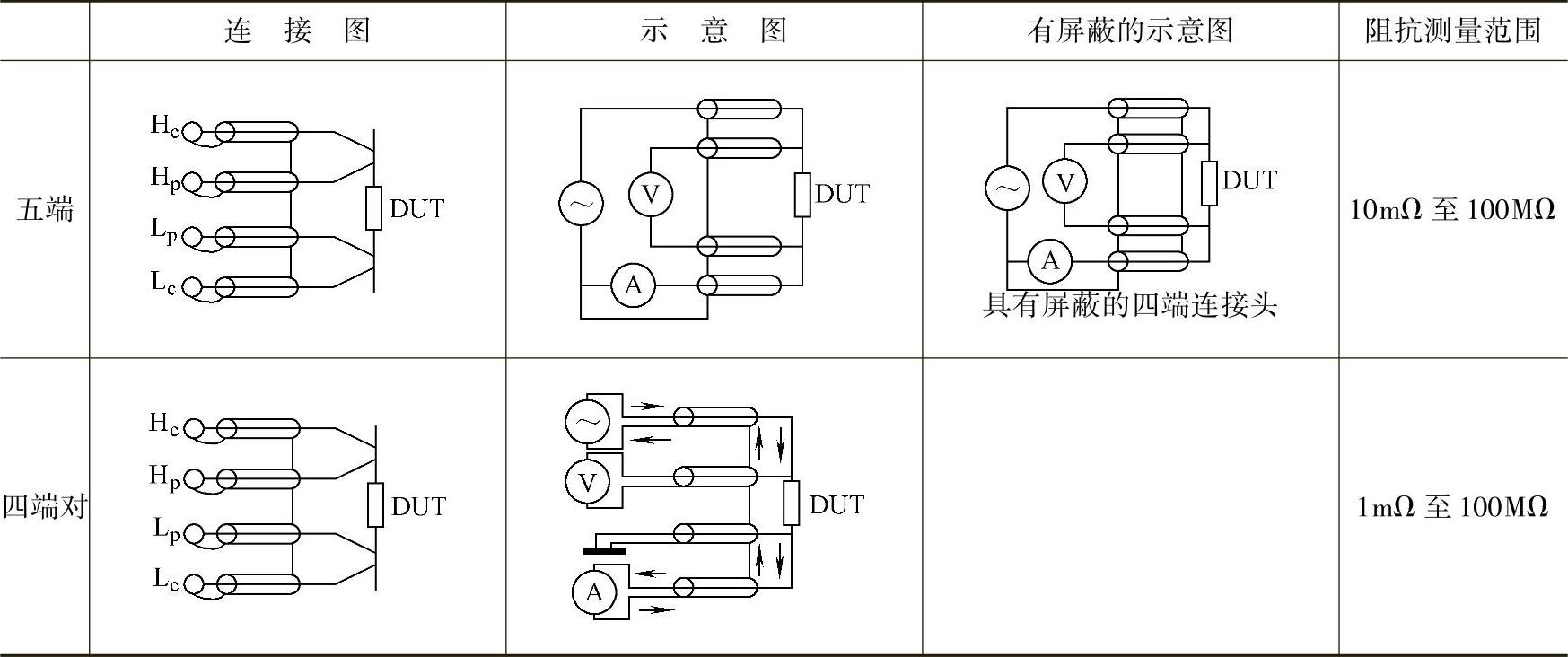 |  | 连 接 图 | 示 意 图 | 有屏蔽的示意图 | 阻抗测量范围 |
|---|---|---|---|---|
| 五端 | $H_c$ $H_p$ $L_p$ $L_c$ DUT | V A DUT | V A DUT 具有屏蔽的四端连接头 | 10mΩ 至 100MΩ |
| 四端对 | $H_c$ $H_p$ $L_p$ $L_c$ DUT | V A DUT |  | 1mΩ 至 100MΩ |