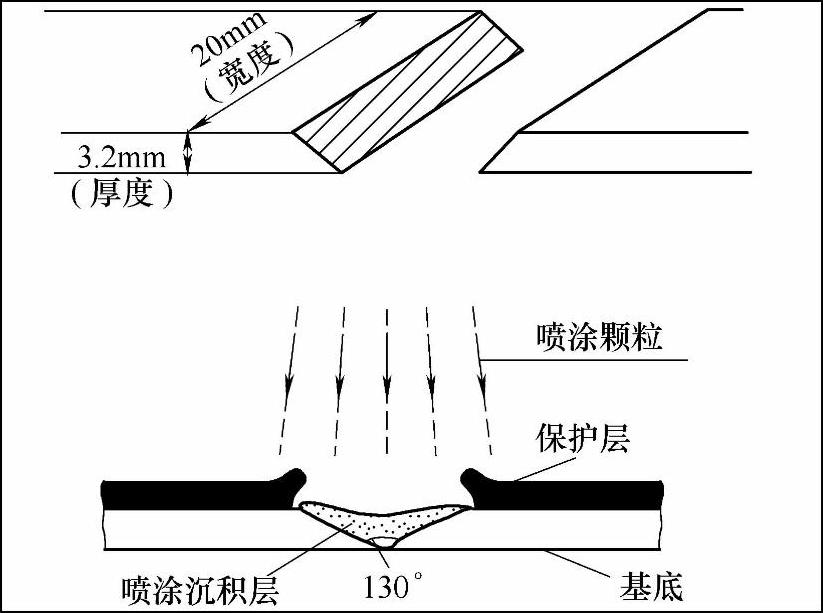 20mm
（宽度）
3.2mm
（厚度）
喷涂颗粒
保护层
喷涂沉积层
130°
基底