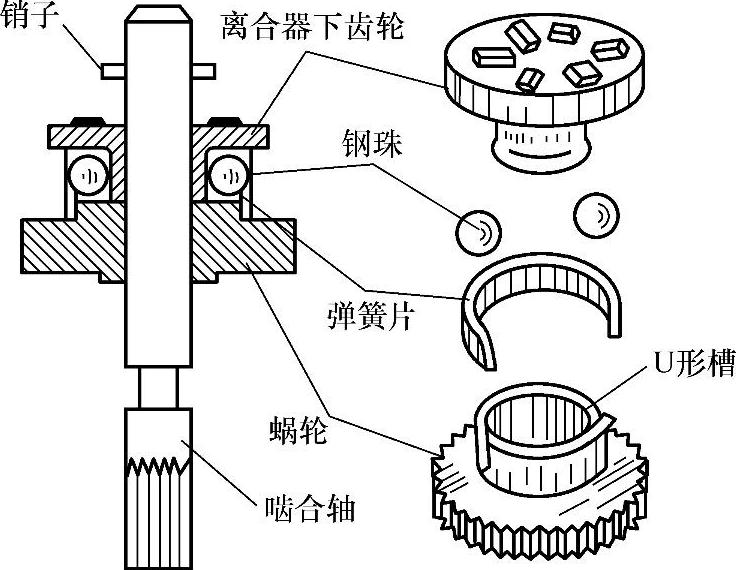 销子

离合器下齿轮

钢珠

弹簧片

U形槽

蜗轮

啮合轴