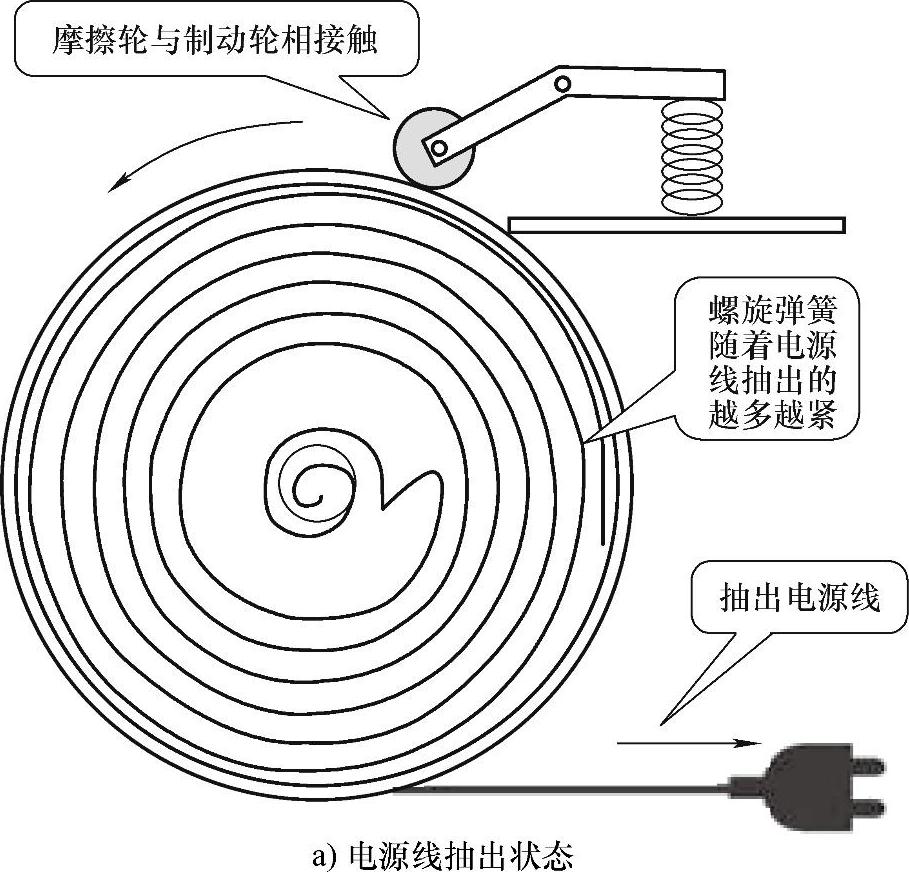 摩擦轮与制动轮相接触

螺旋弹簧随着电源线抽出的越多越紧

抽出电源线

a) 电源线抽出状态