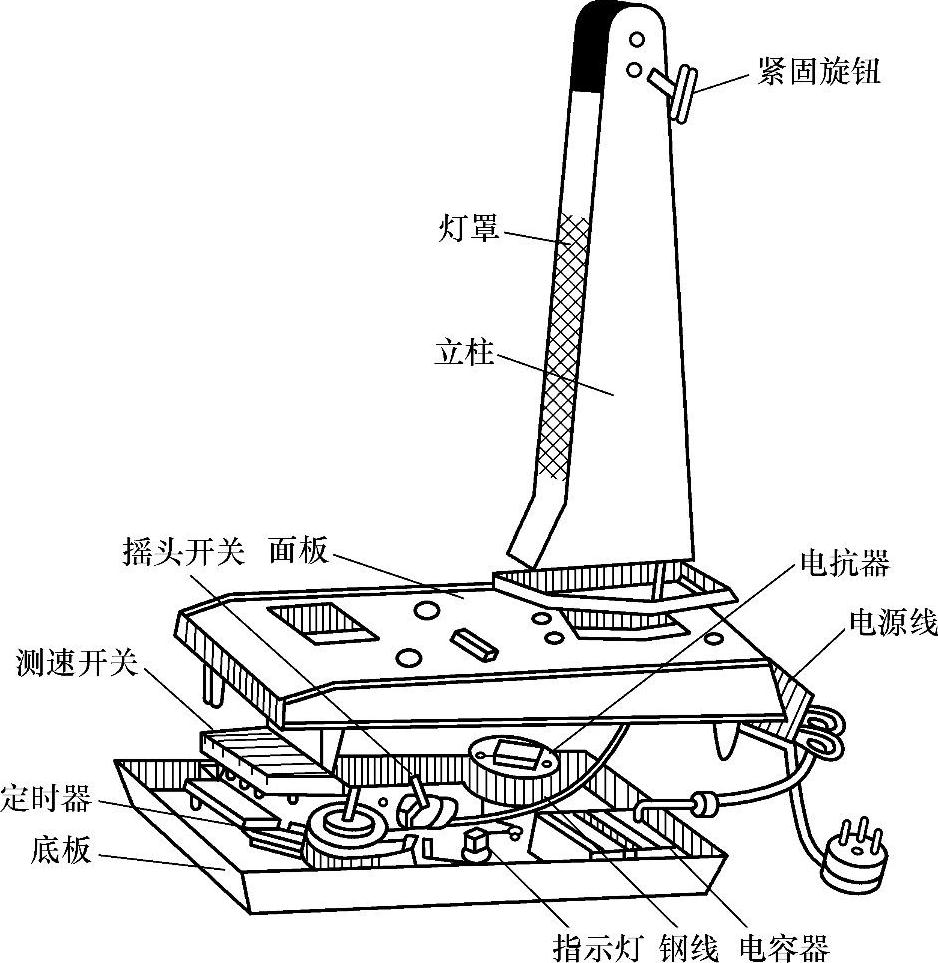 紧固旋钮
灯罩
立柱
摇头开关 面板
电抗器
电源线
测速开关
定时器
底板
指示灯 钢线 电容器