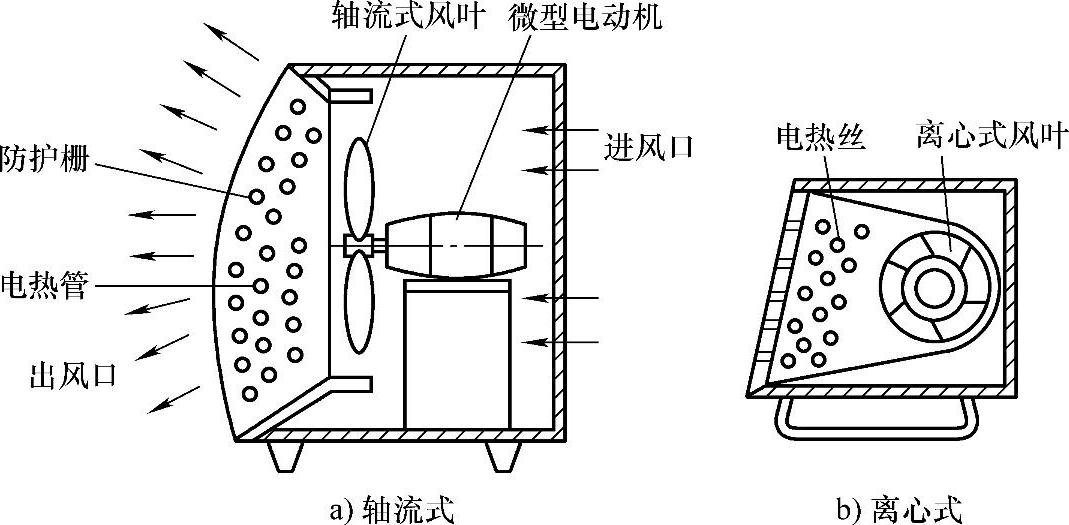 轴流式风叶

微型电动机

防护栅

进风口

电热管

出风口

a) 轴流式

电热丝

离心式风叶

b) 离心式