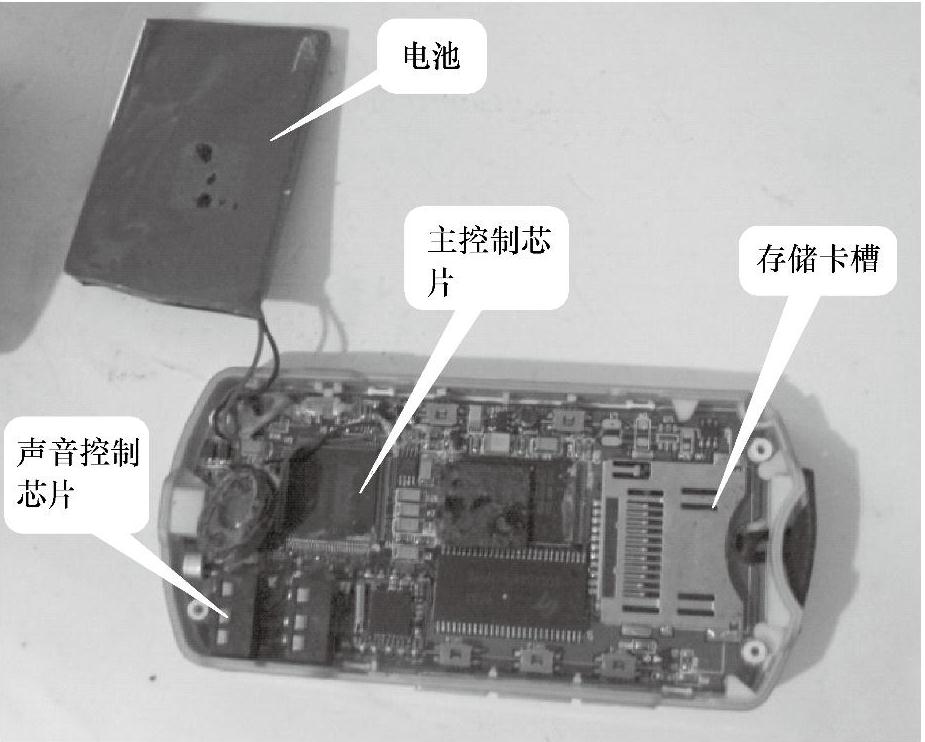 电池

主控制芯片

存储卡槽

声音控制芯片