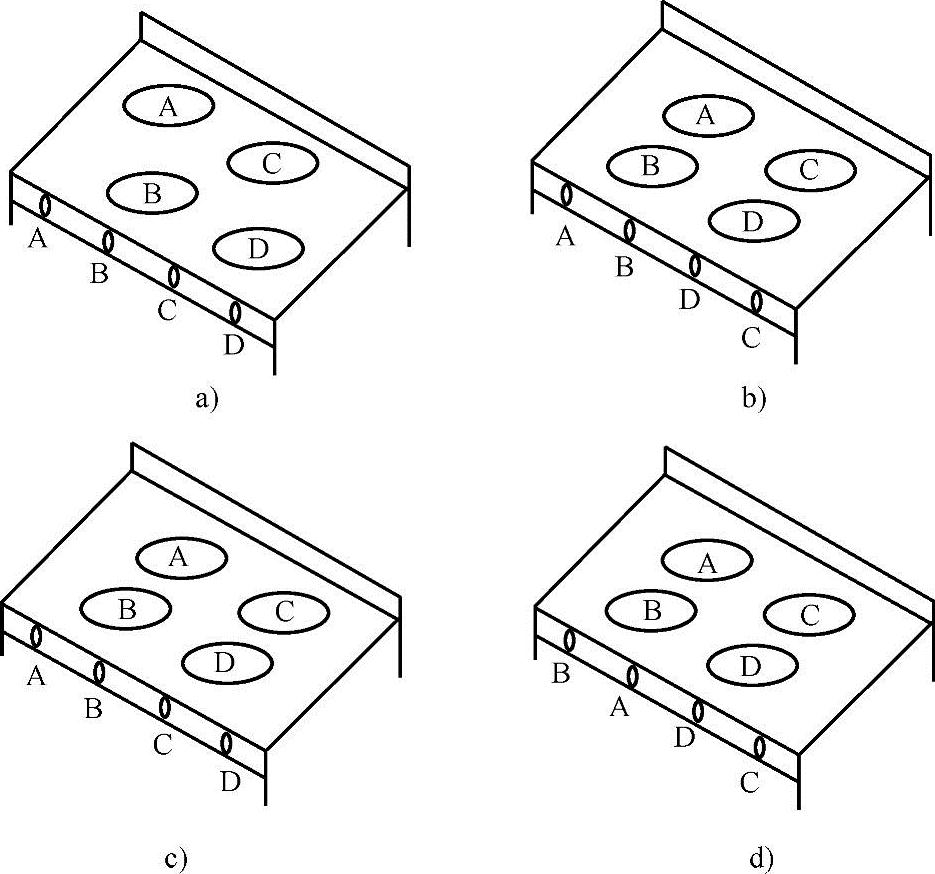 A
C
B
D
A
B
C
D
a)

A
B
C
D
A
B
D
C
b)

A
B
C
D
A
B
C
D
c)

A
B
C
D
B
A
D
C
d)