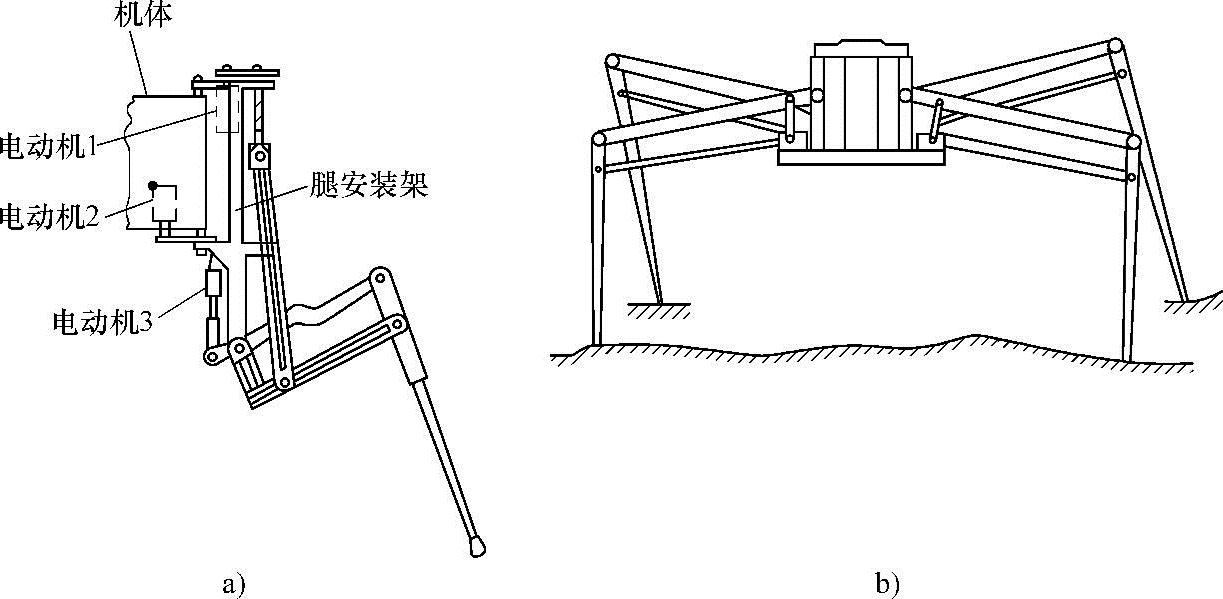 机体

电动机1

电动机2

腿安装架

电动机3

a)

b)