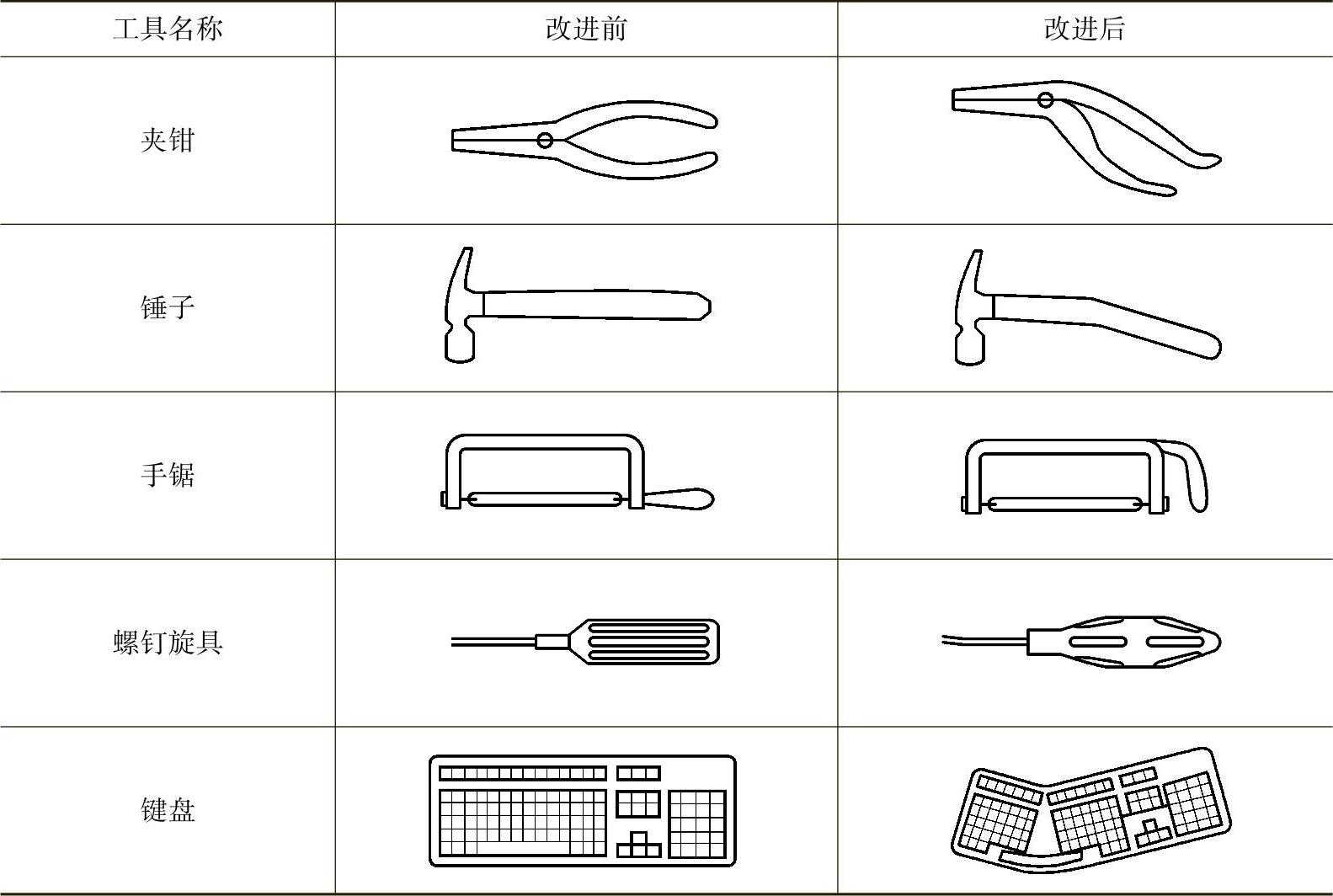 | 工具名称 | 改进前 | 改进后 |
|---|---|---|
| 夹钳 | | |
| 锤子 | | |
| 手锯 | | |
| 螺钉旋具 | | |
| 键盘 | | |