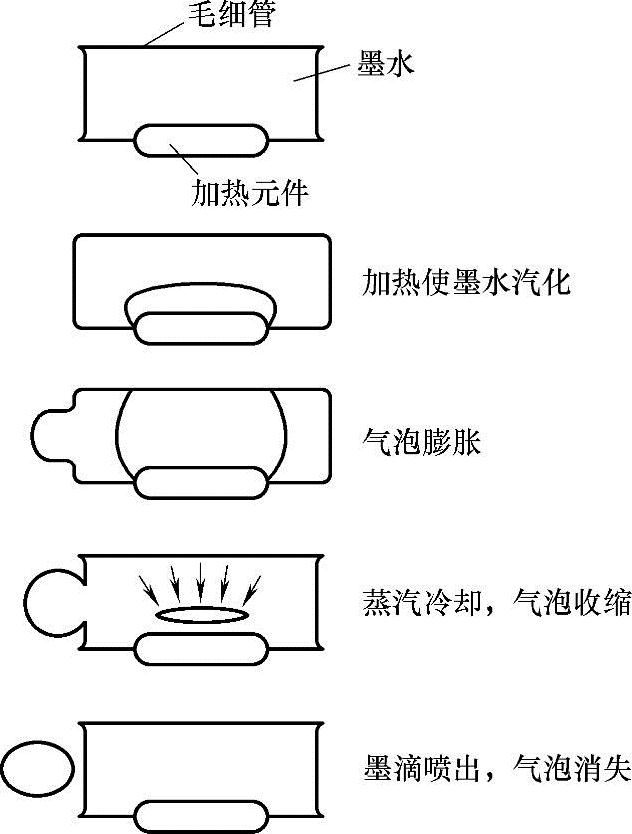 毛细管
墨水
加热元件

加热使墨水汽化

气泡膨胀

蒸汽冷却，气泡收缩

墨滴喷出，气泡消失