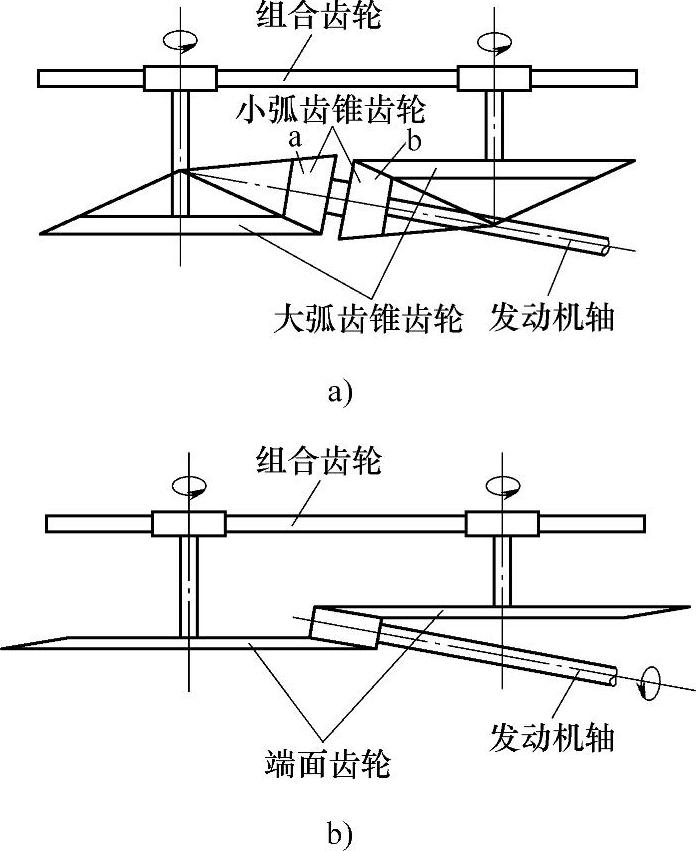 组合齿轮
小弧齿锥齿轮
a
b
大弧齿锥齿轮
发动机轴
a)

组合齿轮
发动机轴
端面齿轮
b)