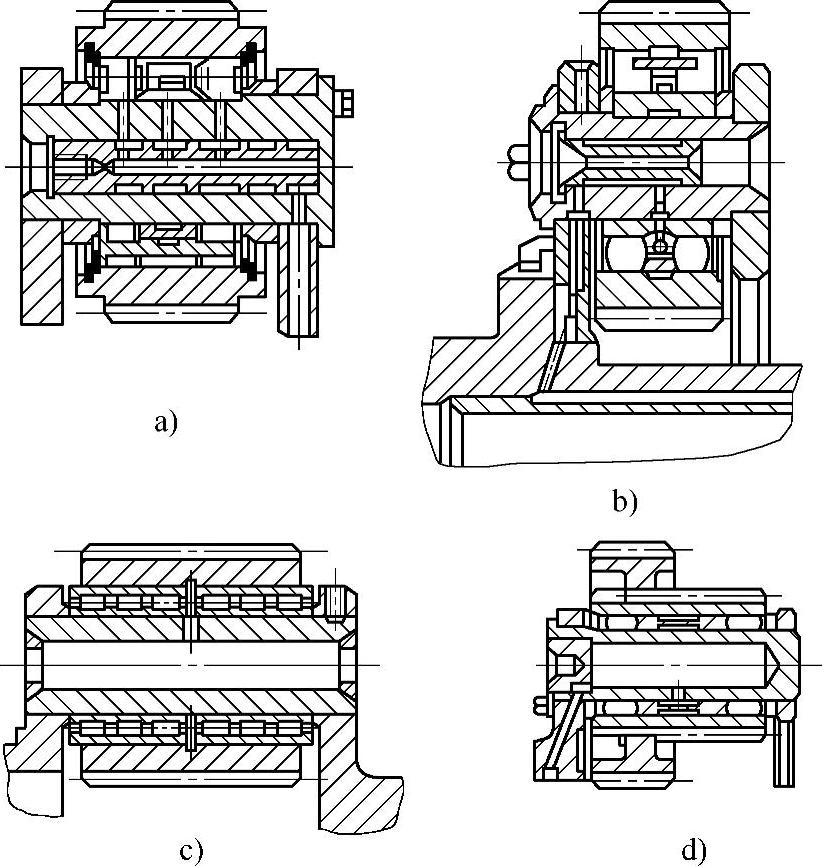 a)

b)

c)

d)