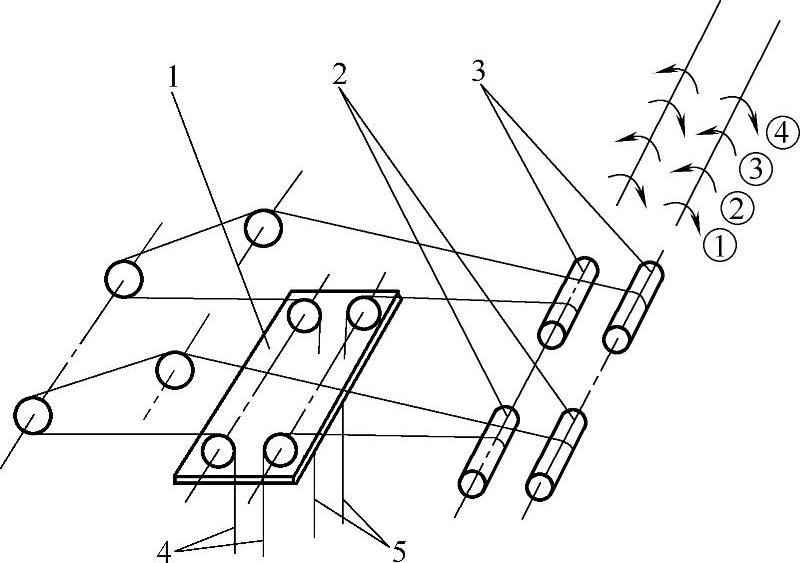 1
2
3
④
③
②
①
4
5