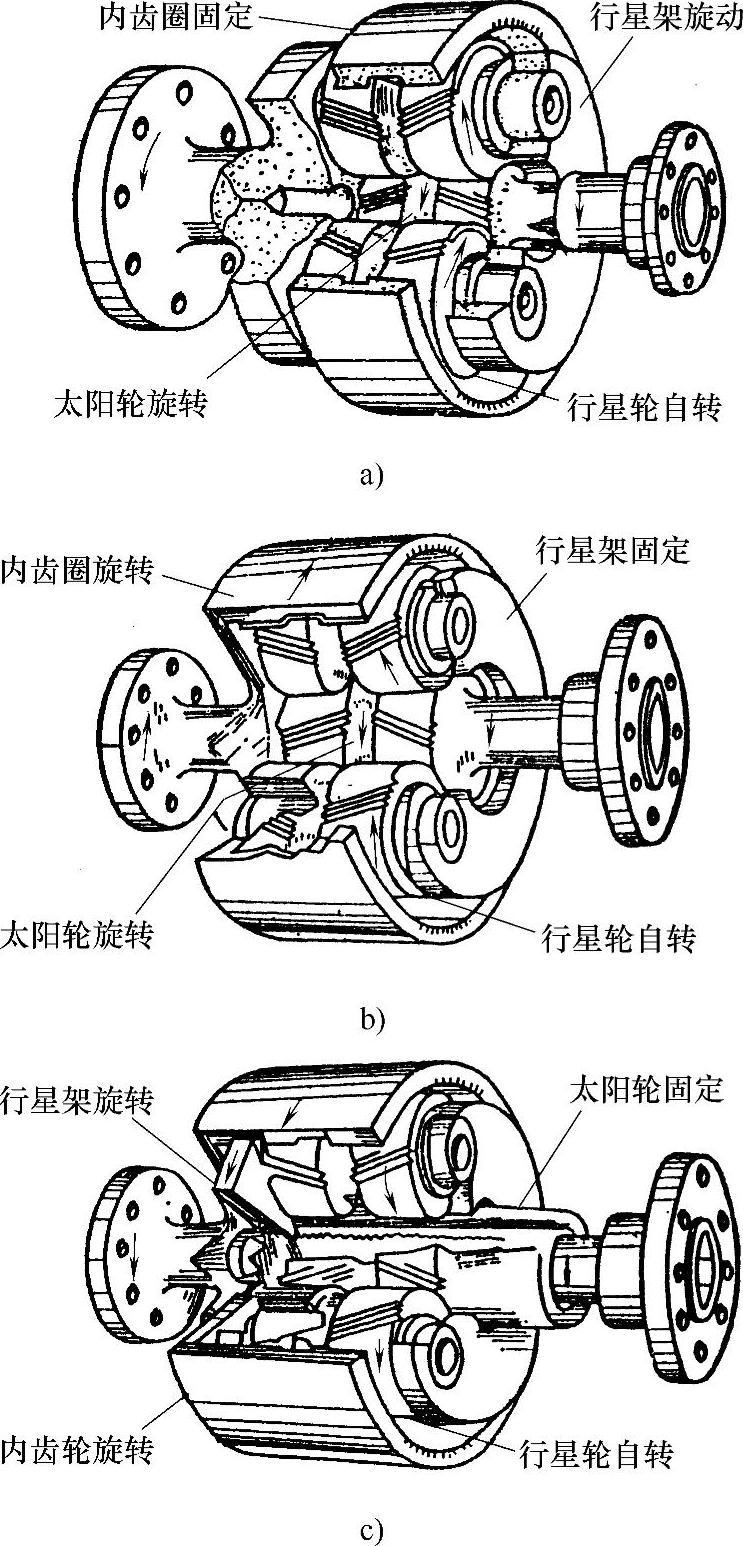 内齿圈固定
行星架旋动
太阳轮旋转
行星轮自转
a)

内齿圈旋转
行星架固定
太阳轮旋转
行星轮自转
b)

行星架旋转
太阳轮固定
内齿轮旋转
行星轮自转
c)