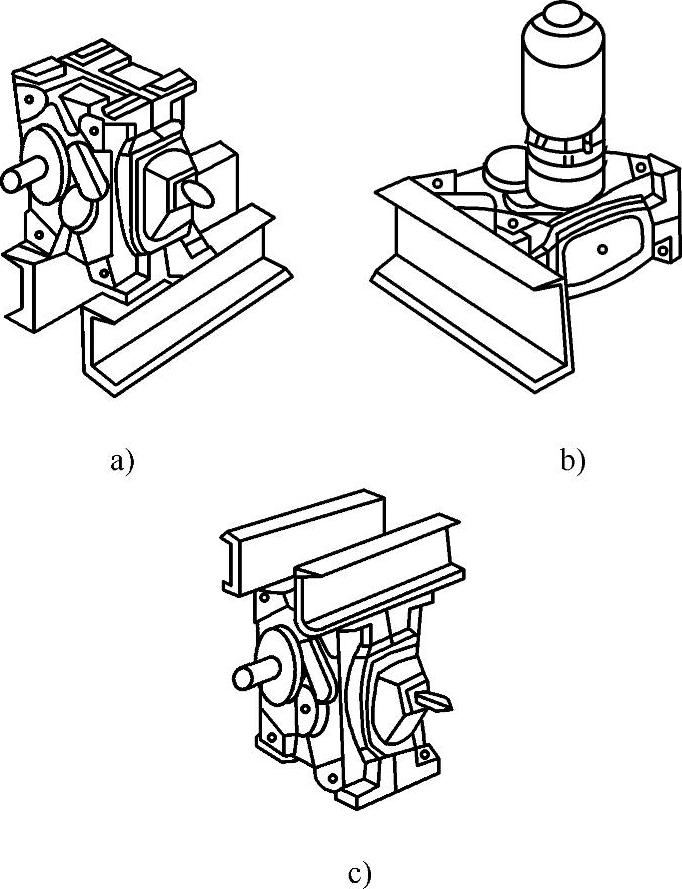 a)

b)

c)