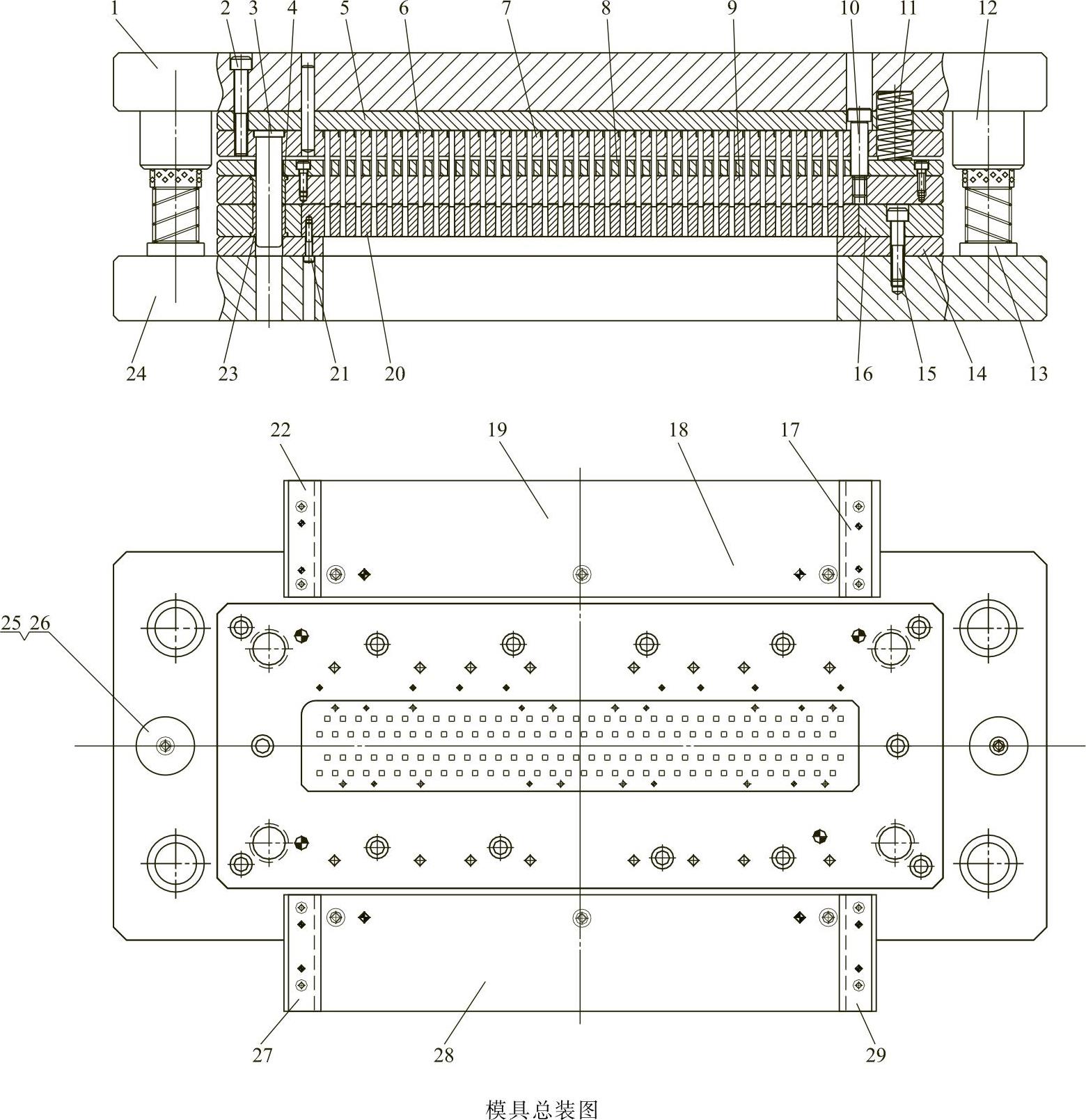 1 2 3 4 5 6 7 8 9 10 11 12

24 23 21 20 16 15 14 13

22 19 18 17

25 26

27 28 29

模具总装图