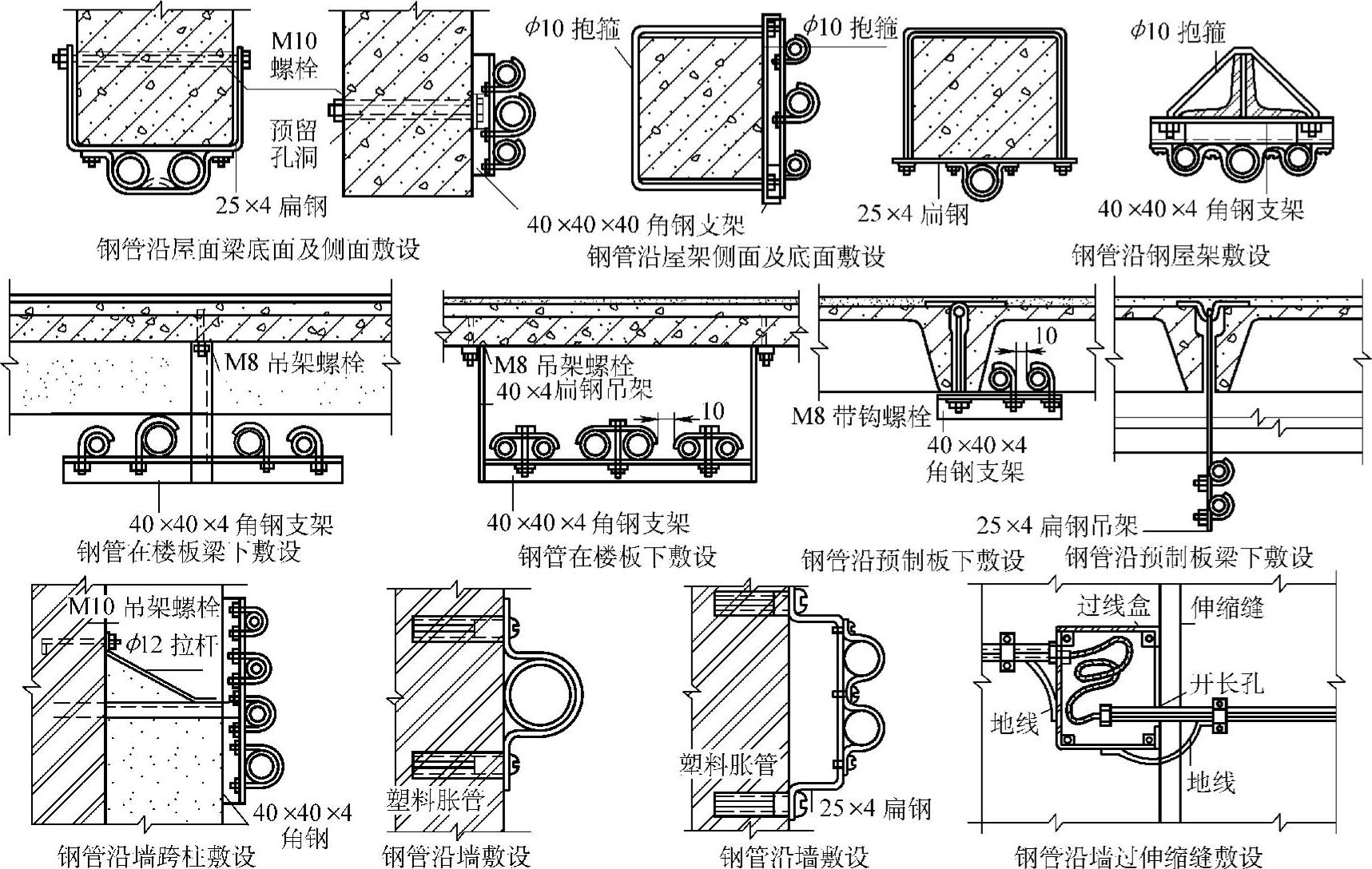 M10 螺栓

预留孔洞

25×4 扁钢

钢管沿屋面梁底面及侧面敷设

$\phi$10 抱箍

$\phi$10 抱箍

40×40×40 角钢支架

25×4 扁钢

钢管沿屋架侧面及底面敷设

$\phi$10 抱箍

40×40×4 角钢支架

钢管沿钢屋架敷设

M8 吊架螺栓

40×40×4 角钢支架

钢管在楼板梁下敷设

M8 吊架螺栓

40×4扁钢吊架

10

40×40×4 角钢支架

钢管在楼板下敷设

10

M8 带钩螺栓

40×40×4 角钢支架

钢管沿预制板下敷设

25×4 扁钢吊架

钢管沿预制板梁下敷设

M10 吊架螺栓

$\phi$12 拉杆

40×40×4 角钢

钢管沿墙跨柱敷设

塑料胀管

钢管沿墙敷设

塑料胀管

25×4 扁钢

钢管沿墙敷设

过线盒

伸缩缝

开长孔

地线

地线

钢管沿墙过伸缩缝敷设