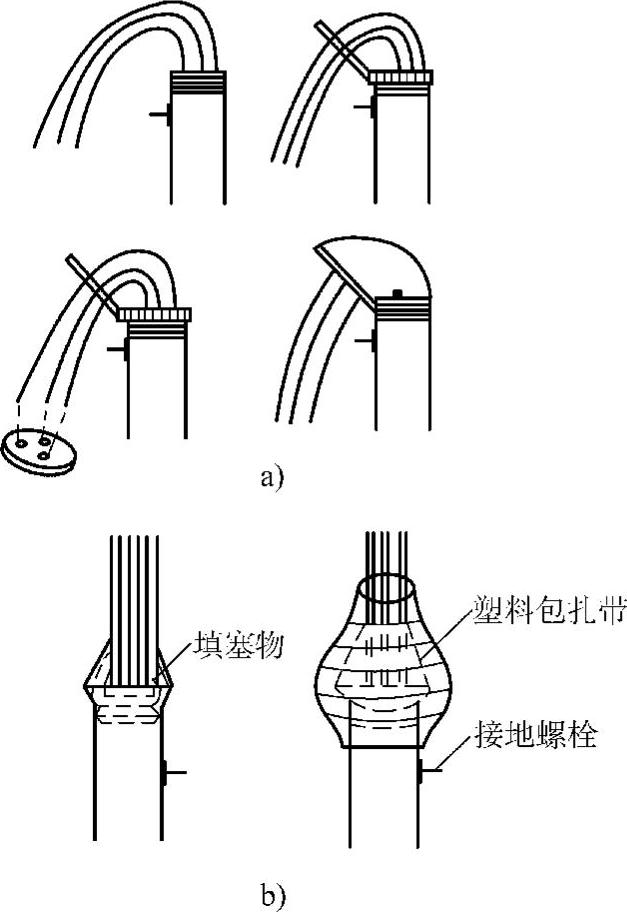 a)

填塞物

塑料包扎带

接地螺栓

b)