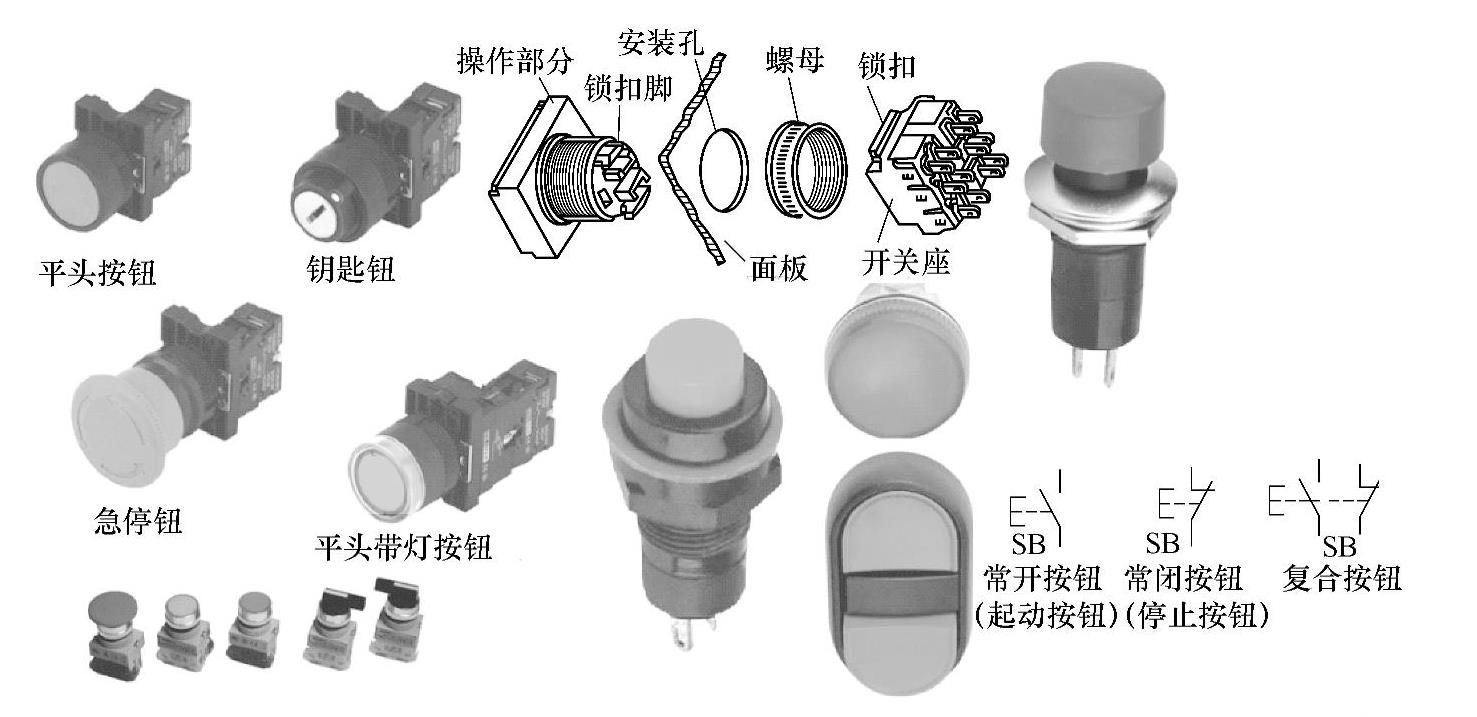 操作部分
安装孔
锁扣脚
螺母
锁扣
面板
开关座
平头按钮
钥匙钮
急停钮
平头带灯按钮
SB
常开按钮
(起动按钮)
SB
常闭按钮
(停止按钮)
SB
复合按钮