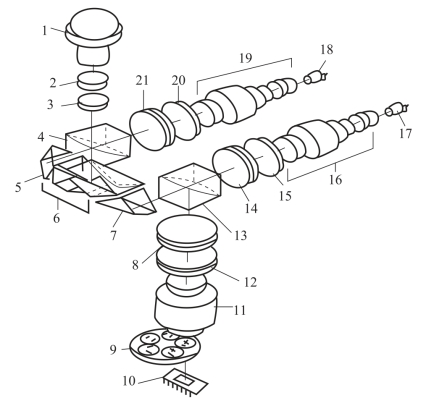 1
2
3
4
5
6
7
8
9
10
11
12
13
14
15
16
17
18
19
20
21