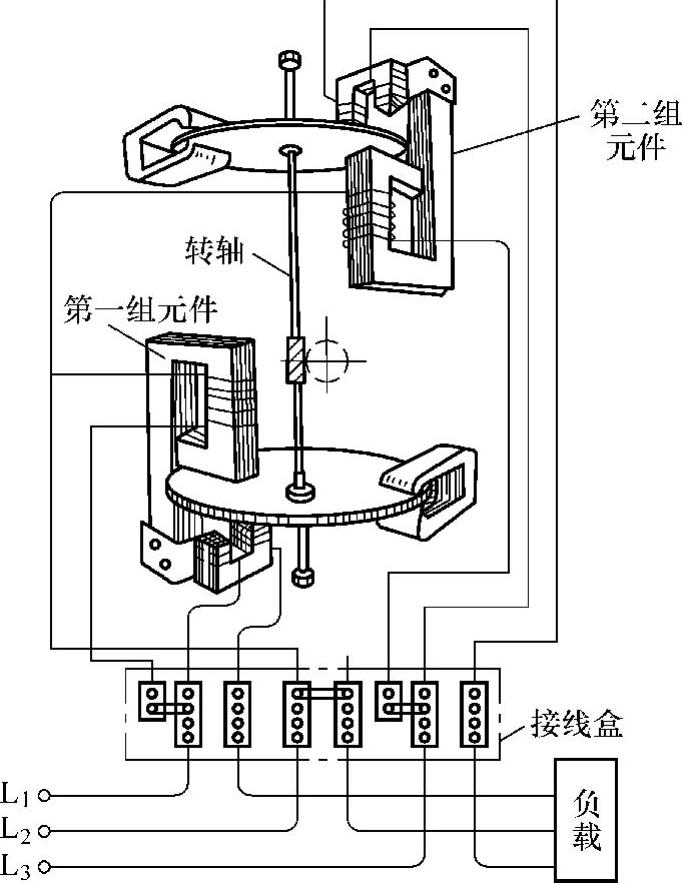 第二组元件

转轴

第一组元件

接线盒

$L_1$

$L_2$

$L_3$

负载