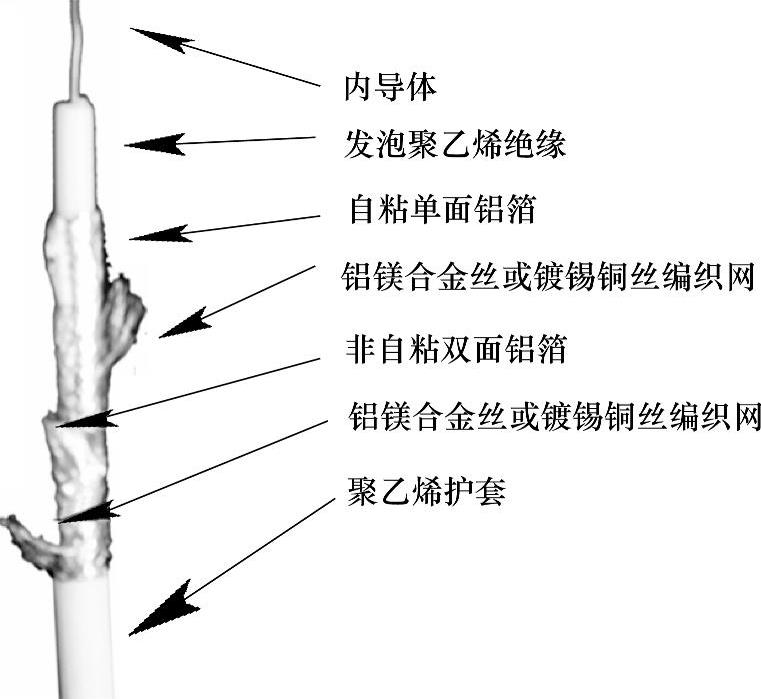 内导体

发泡聚乙烯绝缘

自粘单面铝箔

铝镁合金丝或镀锡铜丝编织网

非自粘双面铝箔

铝镁合金丝或镀锡铜丝编织网

聚乙烯护套