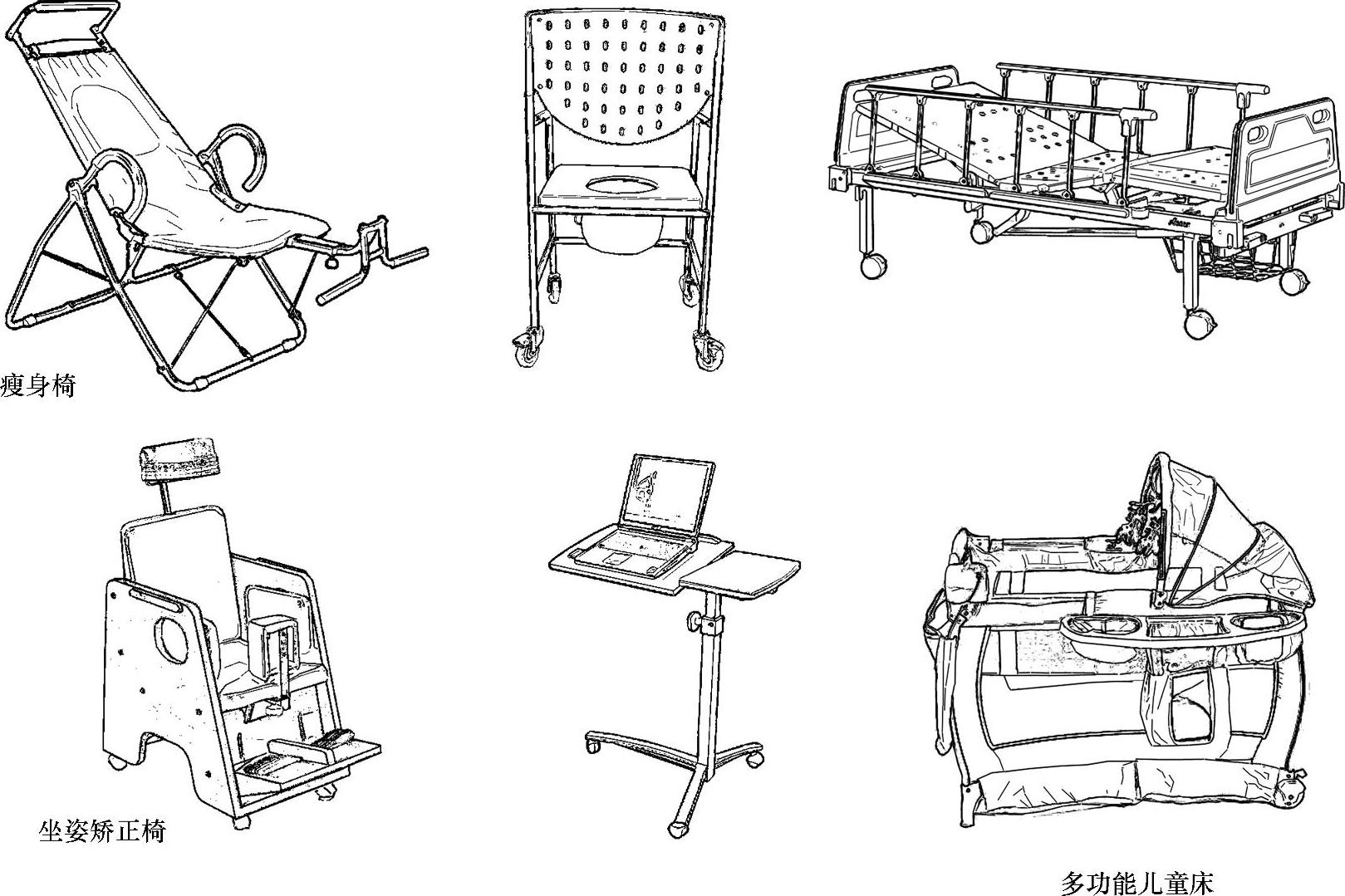 瘦身椅

坐姿矫正椅

多功能儿童床