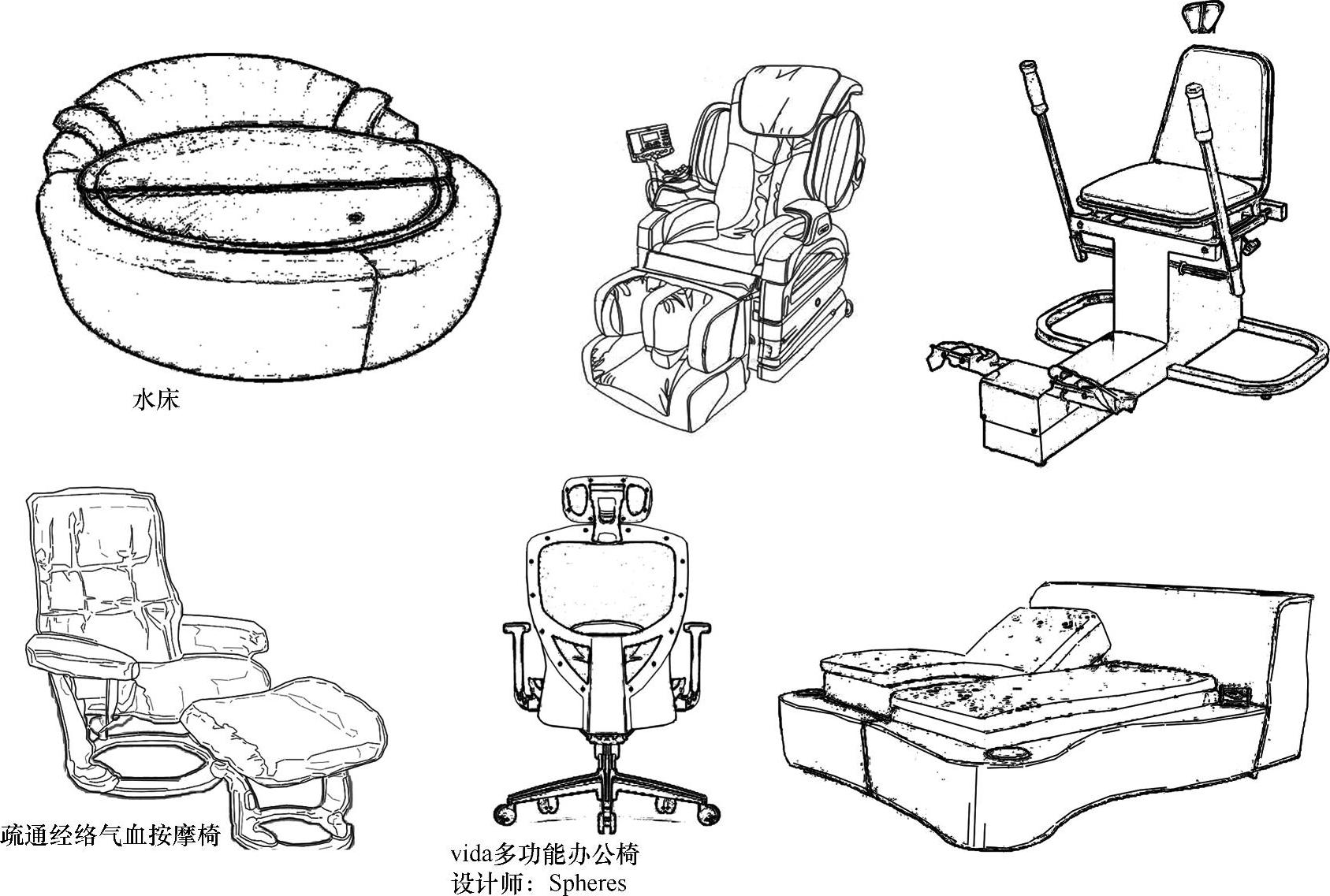 水床

疏通经络气血按摩椅

vida多功能办公椅
设计师：Spheres