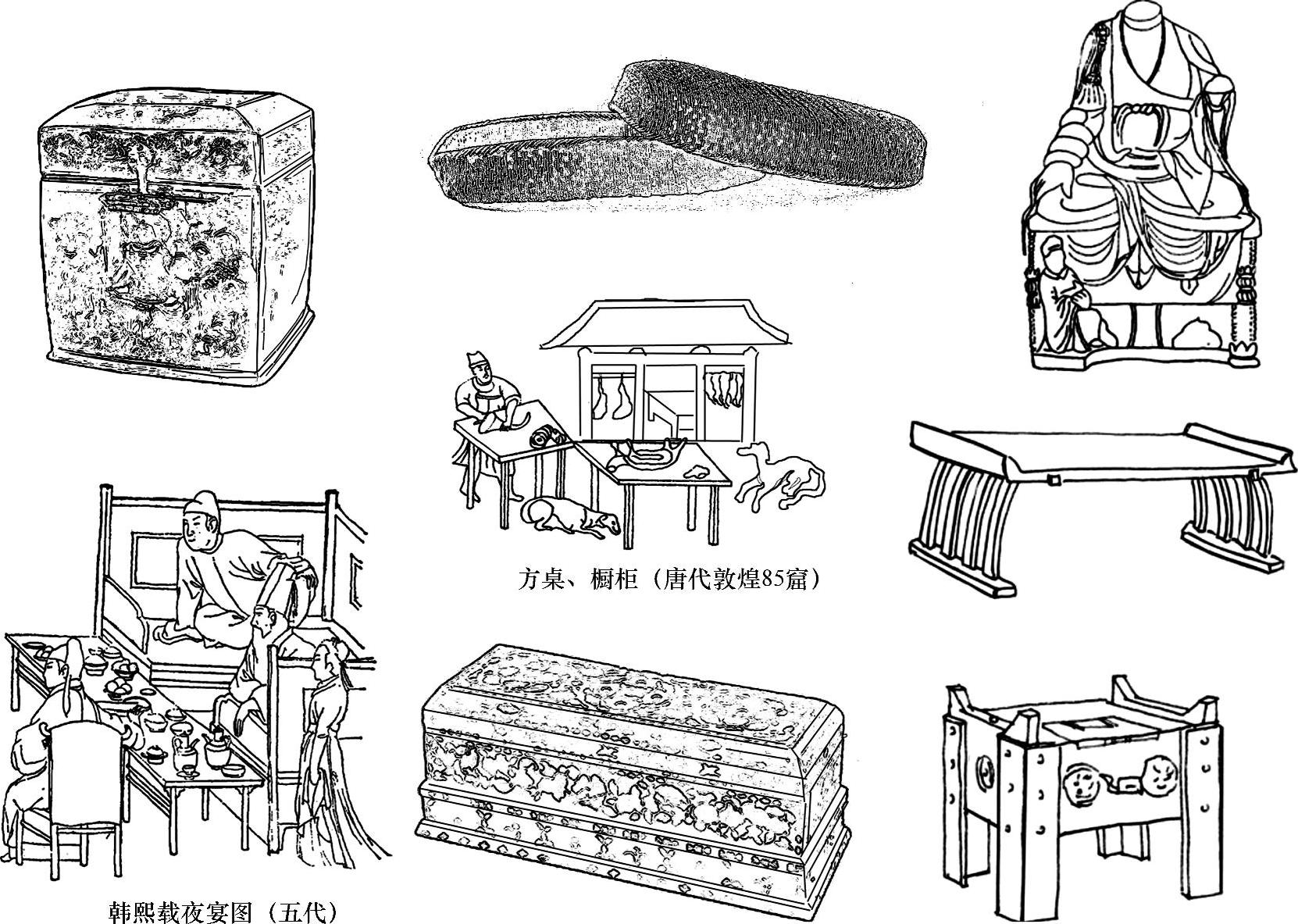 方桌、橱柜（唐代敦煌85窟）

韩熙载夜宴图（五代）