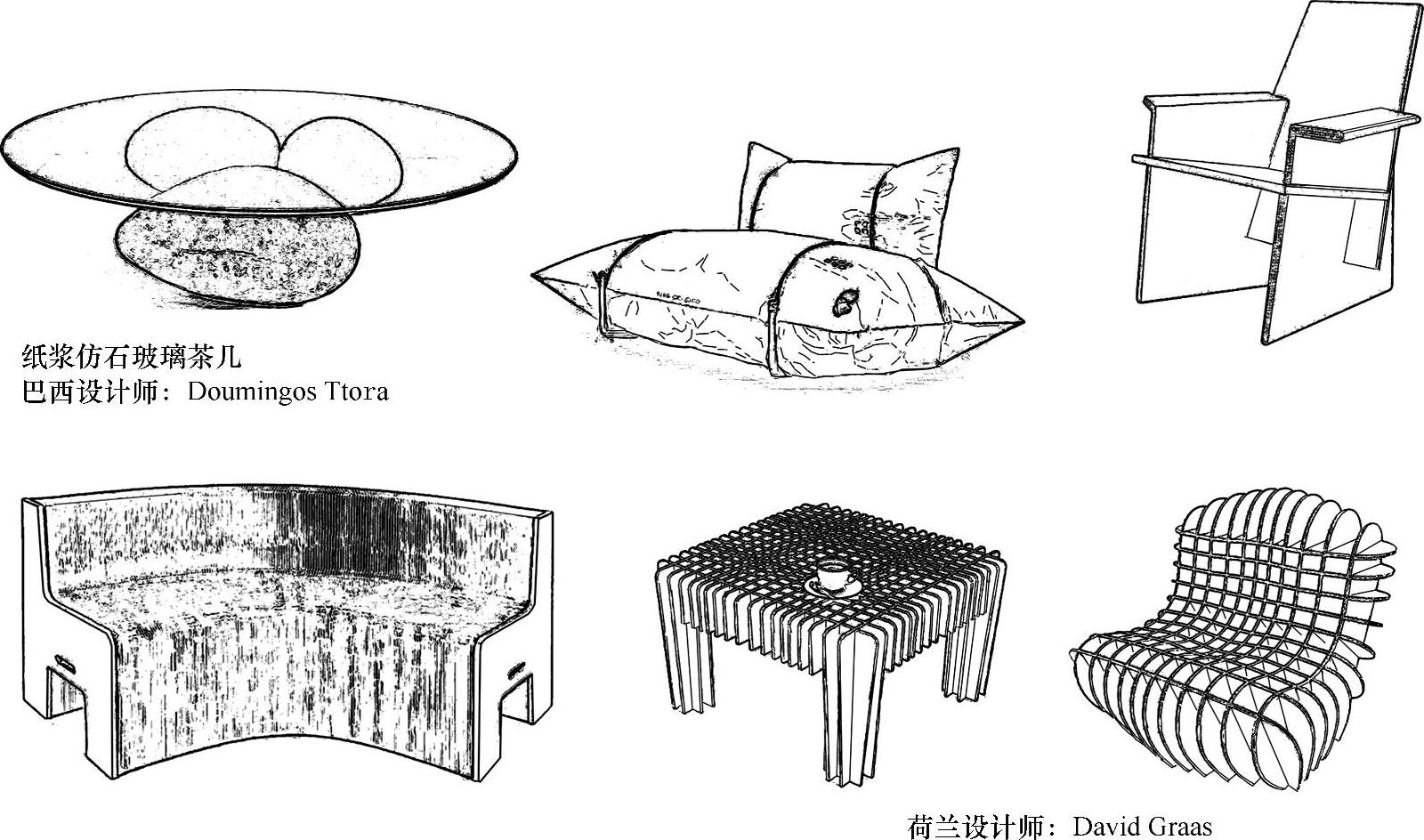 纸浆仿石玻璃茶几
巴西设计师：Doumingos Ttora

荷兰设计师：David Graas