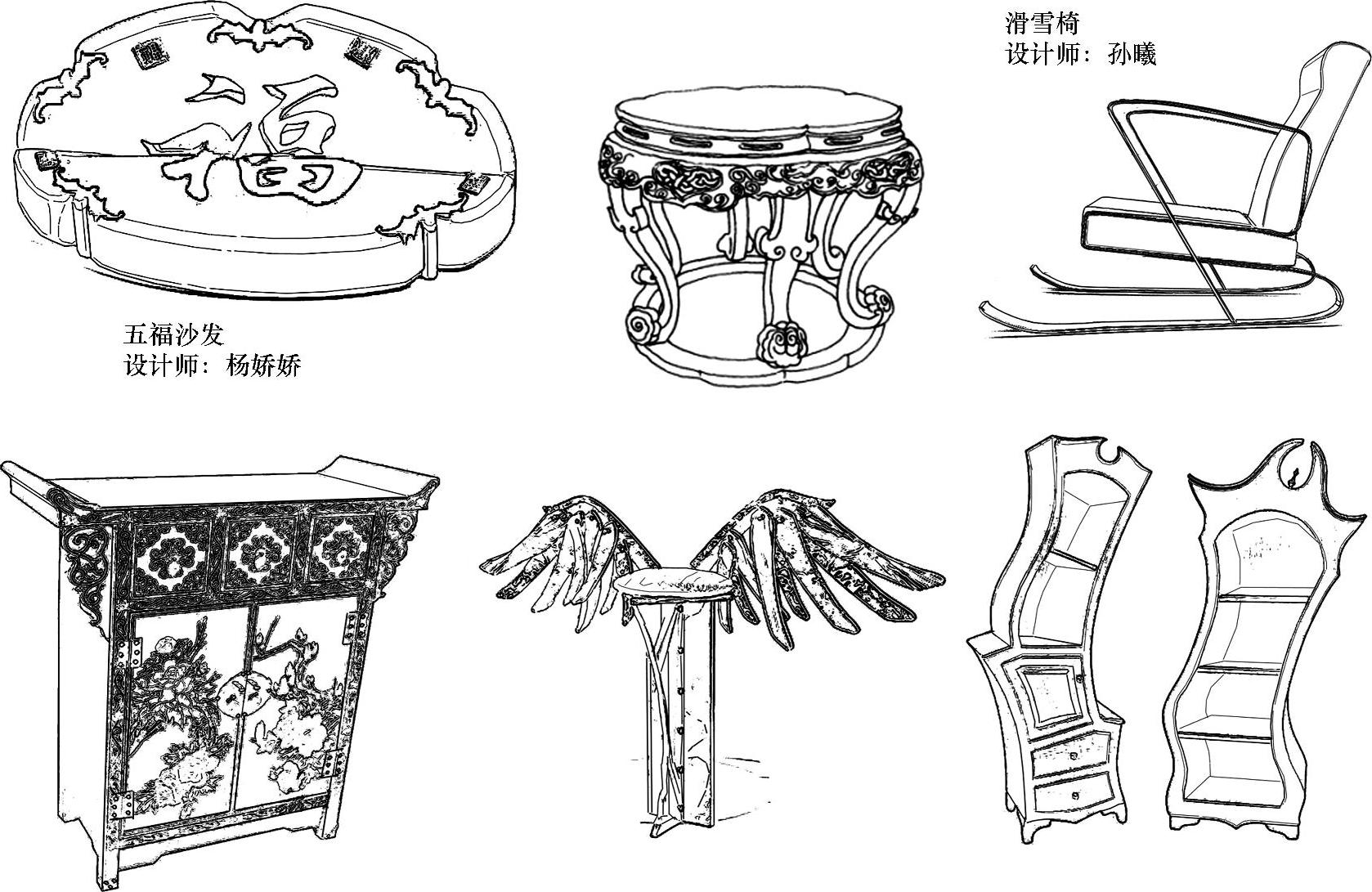 福

五福沙发
设计师：杨娇娇

滑雪椅
设计师：孙曦