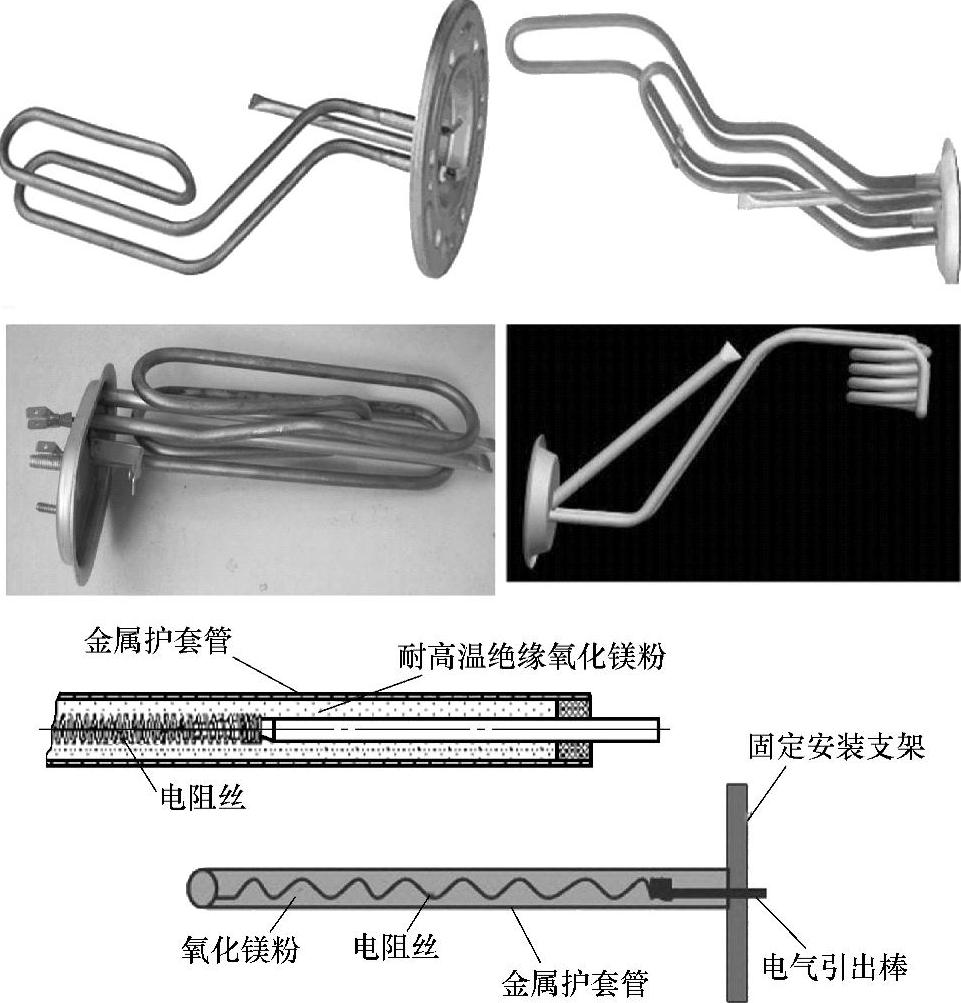 金属护套管

耐高温绝缘氧化镁粉

电阻丝

固定安装支架

氧化镁粉

电阻丝

金属护套管

电气引出棒