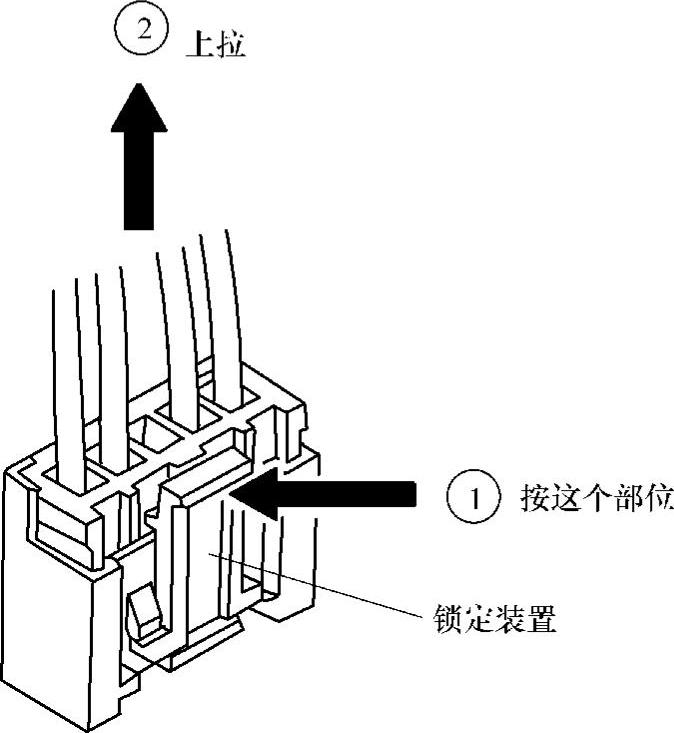 ② 上拉

① 按这个部位

锁定装置