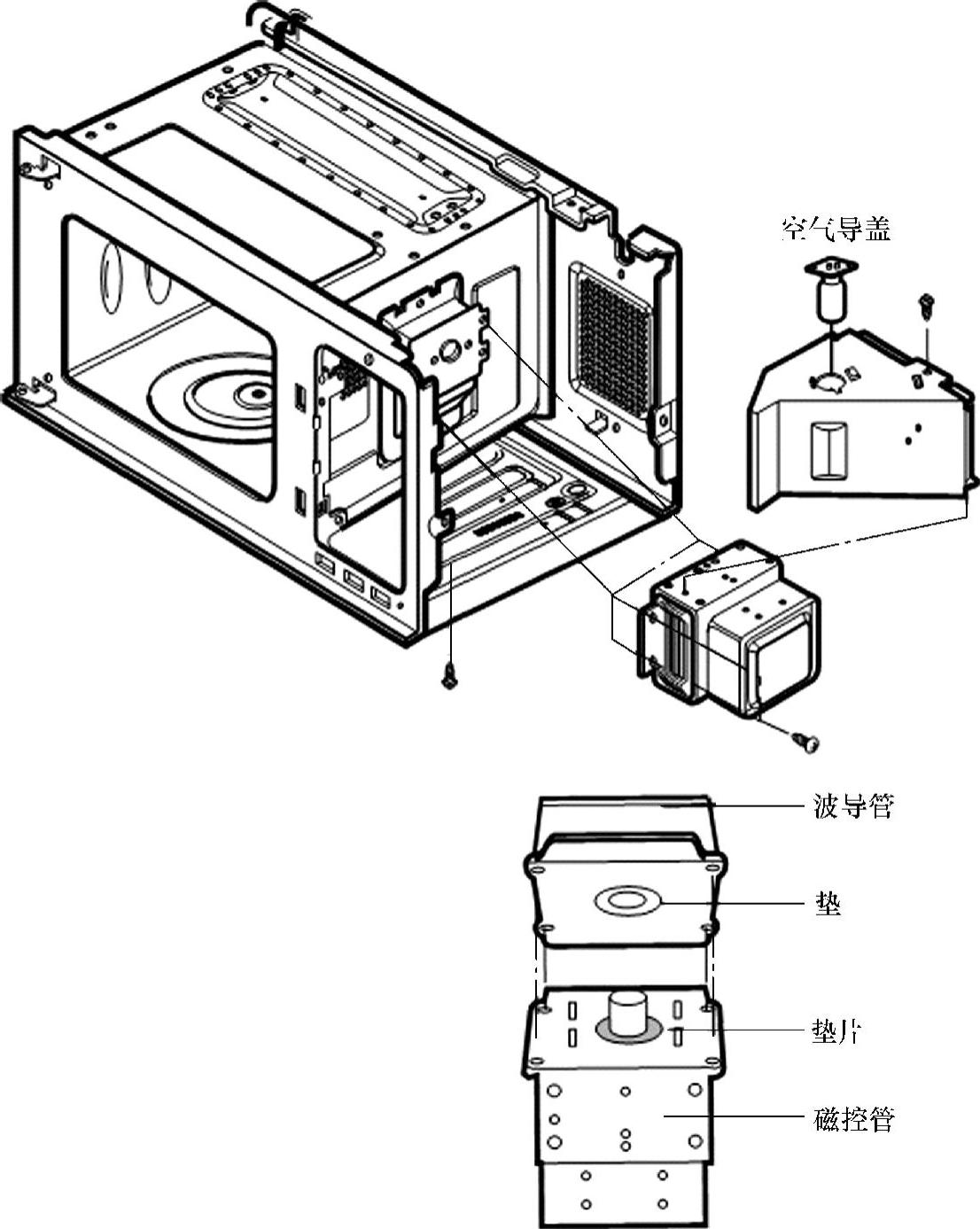 空气导盖

波导管

垫

垫片

磁控管