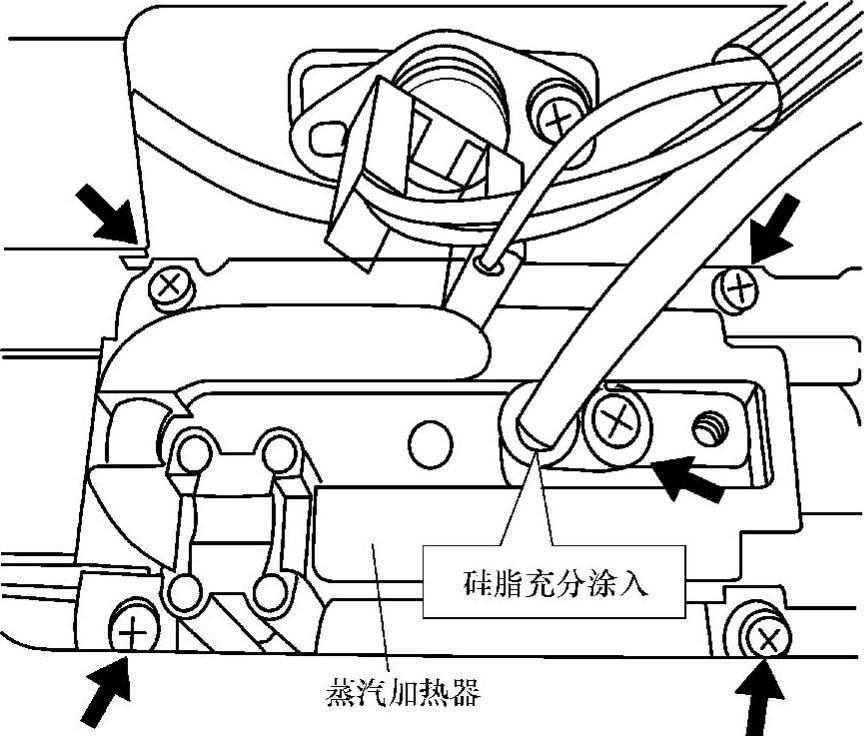 硅脂充分涂入

蒸汽加热器