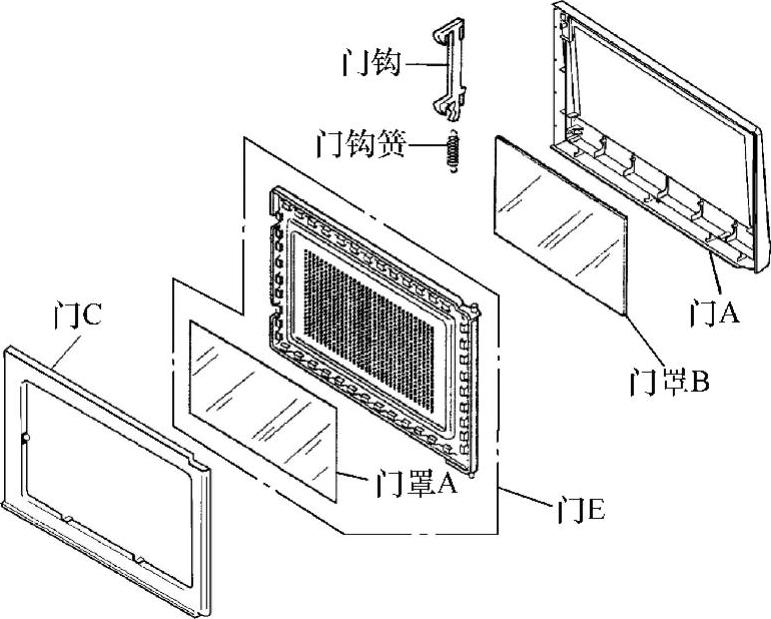 门钩
门钩簧
门A
门罩B
门C
门罩A
门E