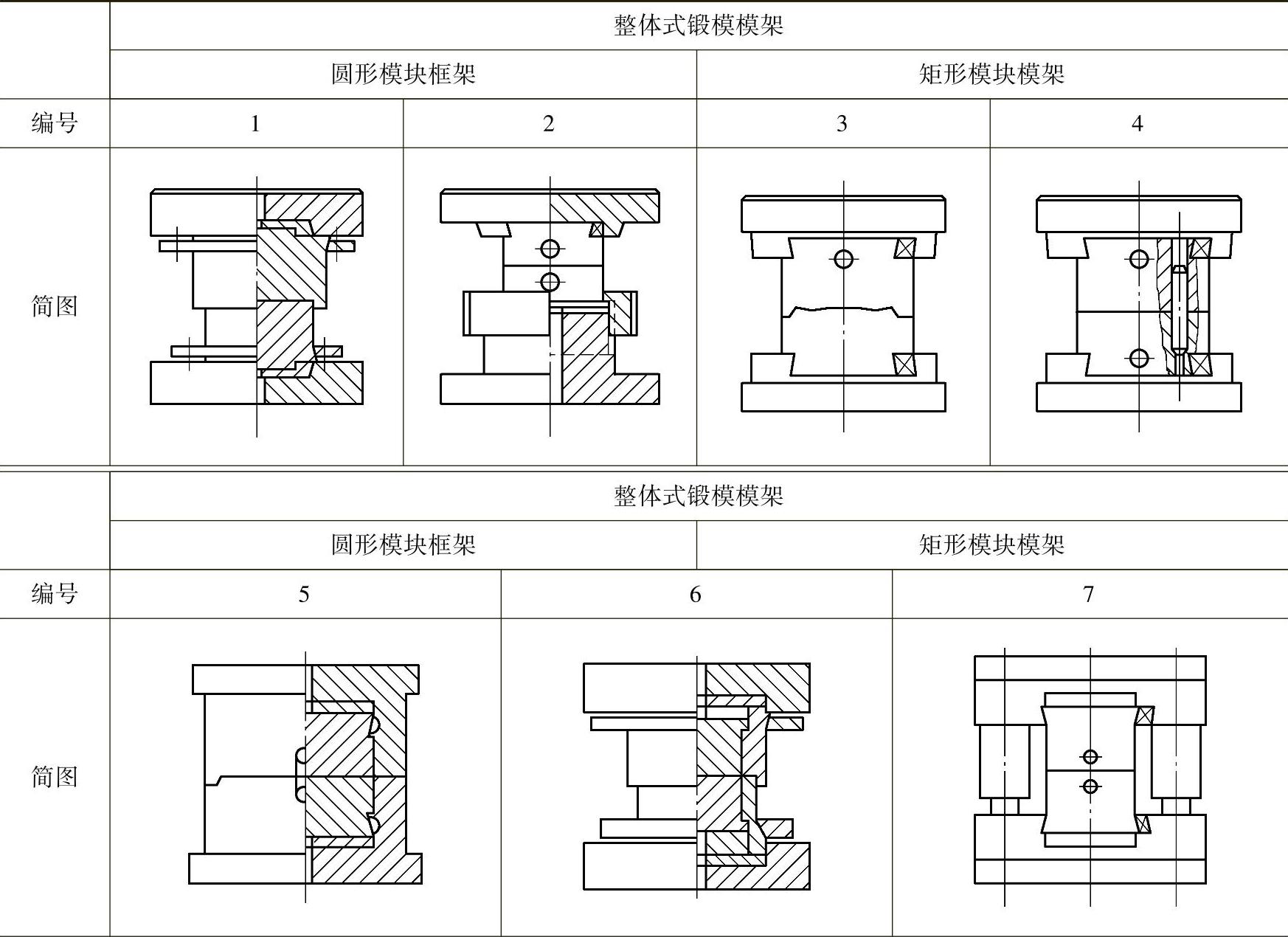 | | 整体式锻模模架 | | | |
|---|---|---|---|---|
| | 圆形模块框架 | | 矩形模块模架 | |
| 编号 | 1 | 2 | 3 | 4 |
| 简图 | | | | |

| | 整体式锻模模架 | | |
|---|---|---|---|
| | 圆形模块框架 | | 矩形模块模架 |
| 编号 | 5 | 6 | 7 |
| 简图 | | | |