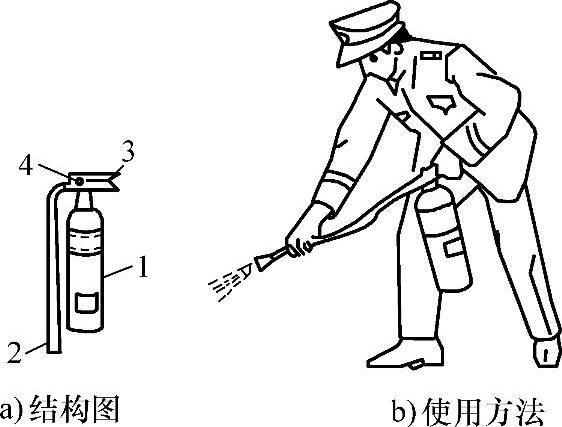 4
3
1
2
a) 结构图
b) 使用方法