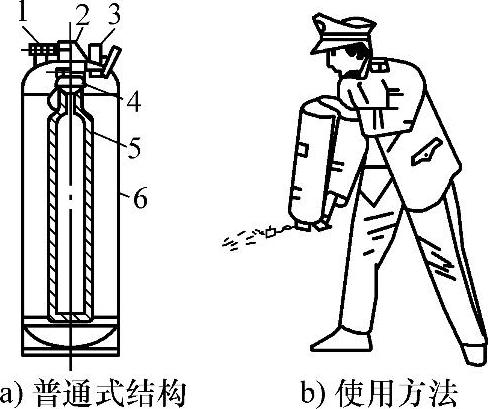 1 2 3
4
5
6

a) 普通式结构

b) 使用方法