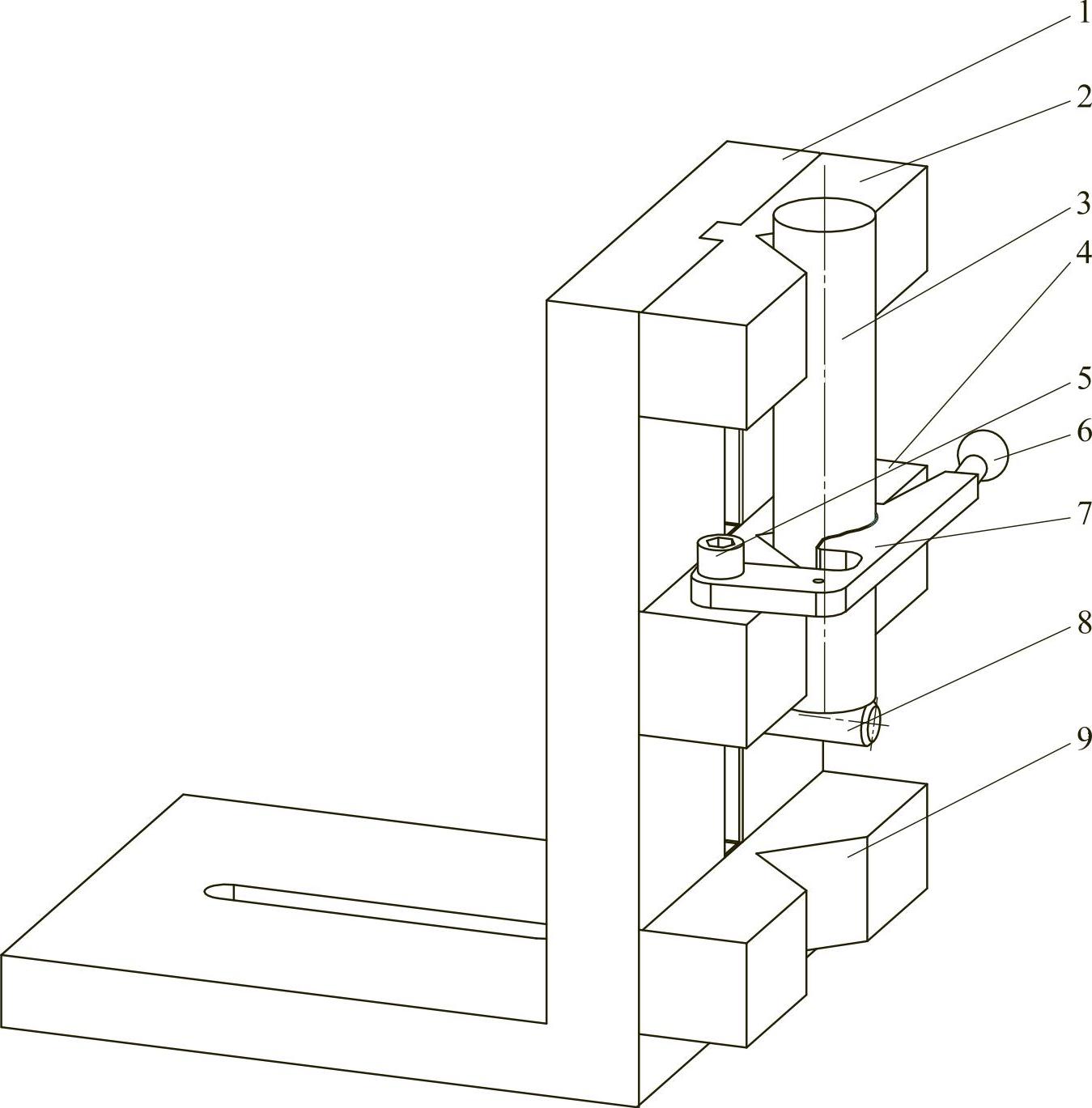 1
2
3
4
5
6
7
8
9