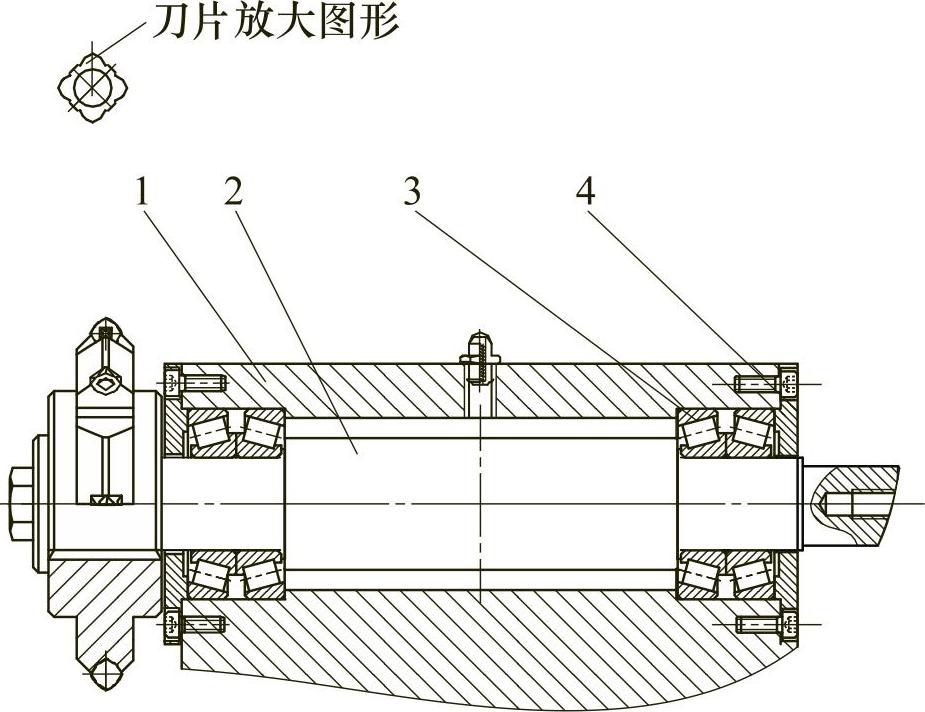 刀片放大图形

1
2
3
4