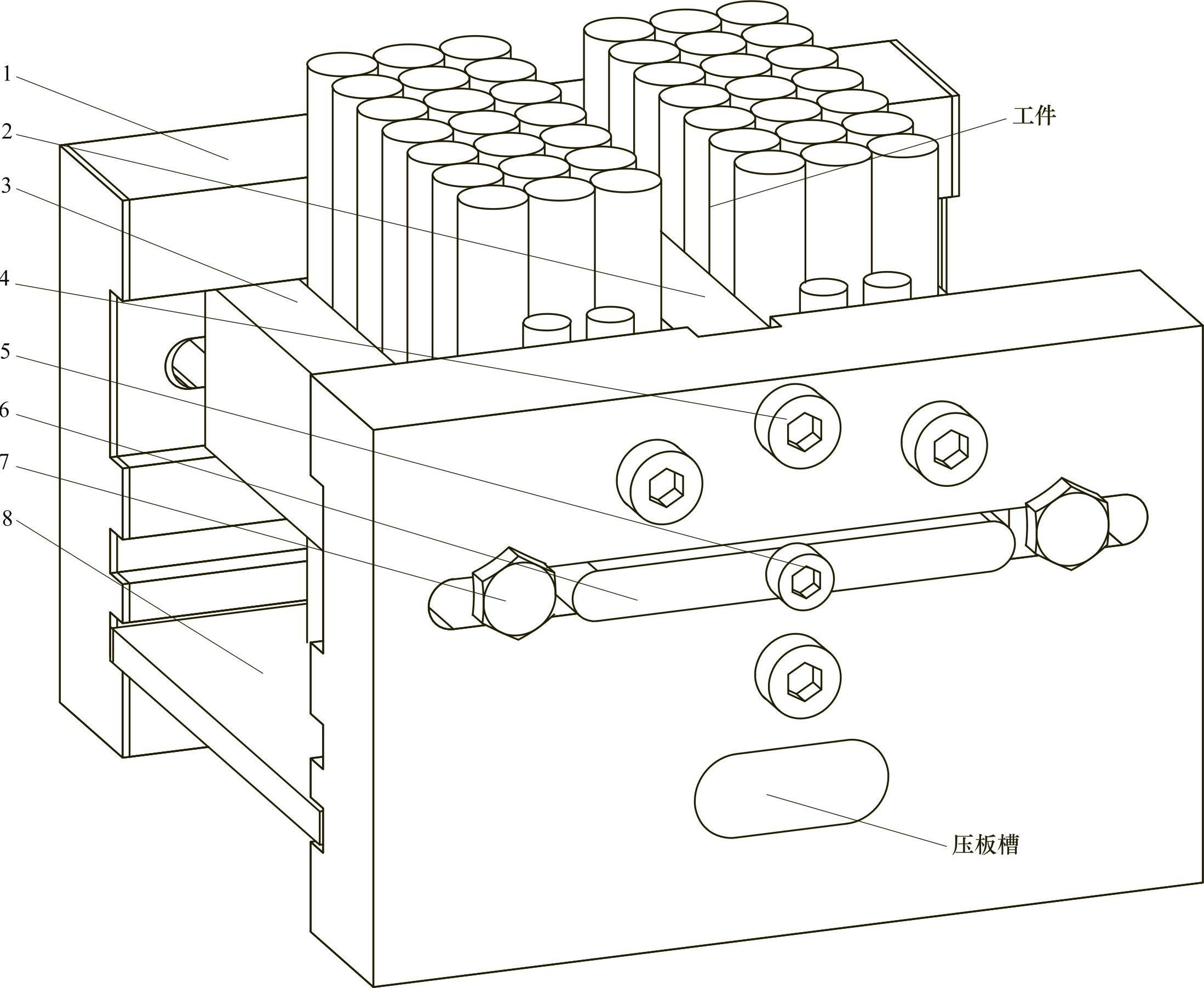 1
2
3
4
5
6
7
8
工件
压板槽