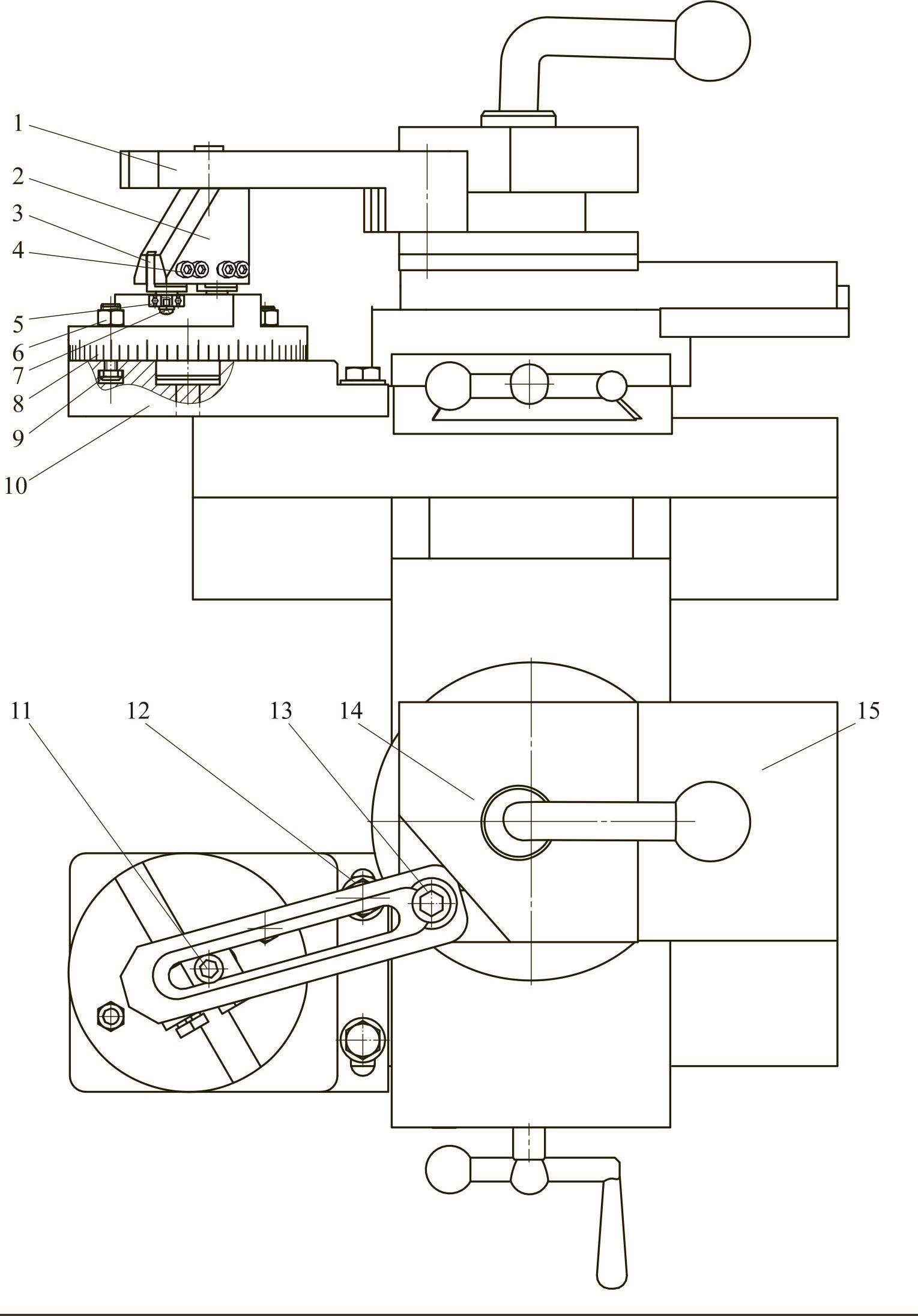 1
2
3
4
5
6
7
8
9
10
11
12
13
14
15