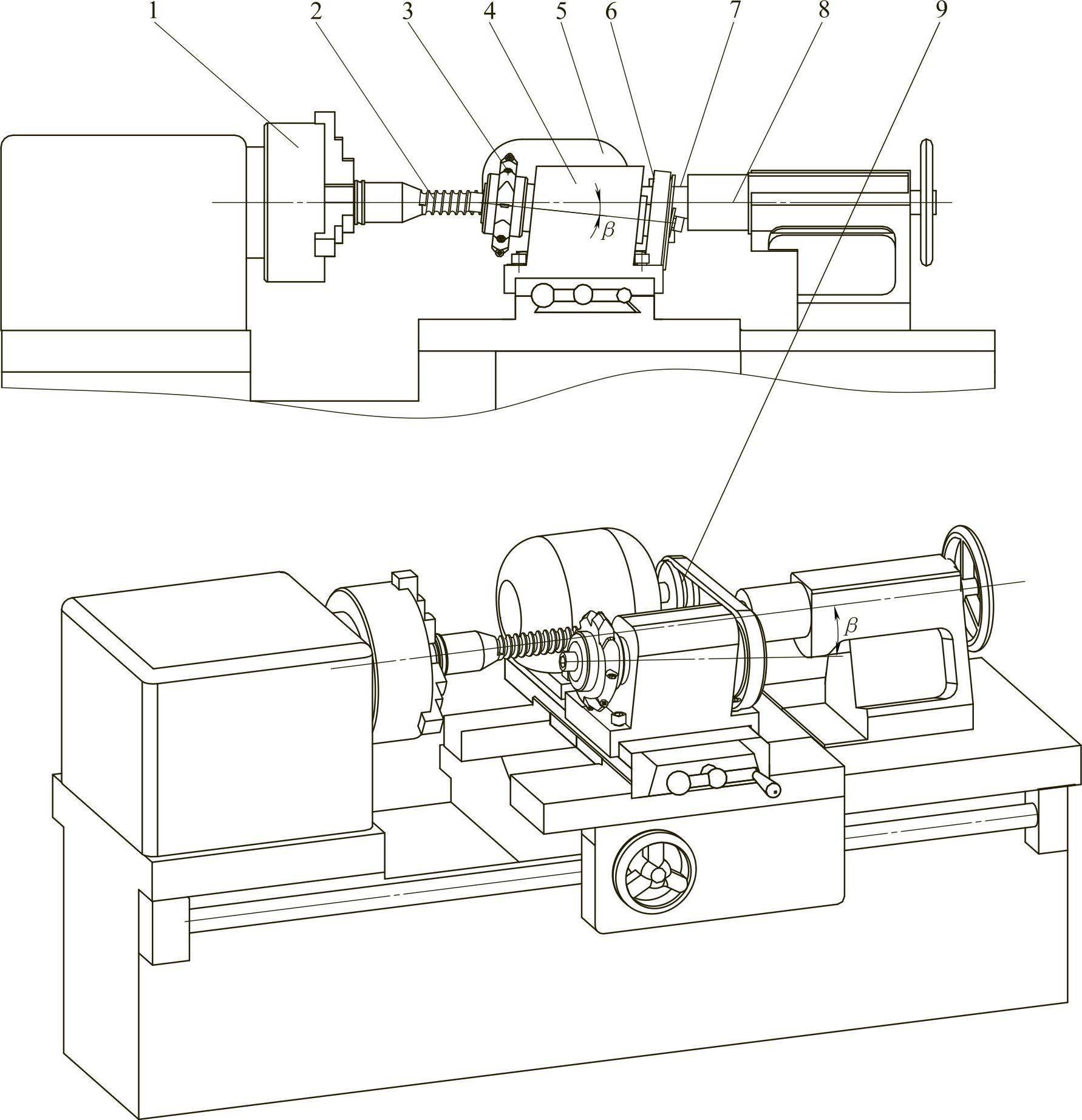 1 2 3 4 5 6 7 8 9

$\beta$

$\beta$